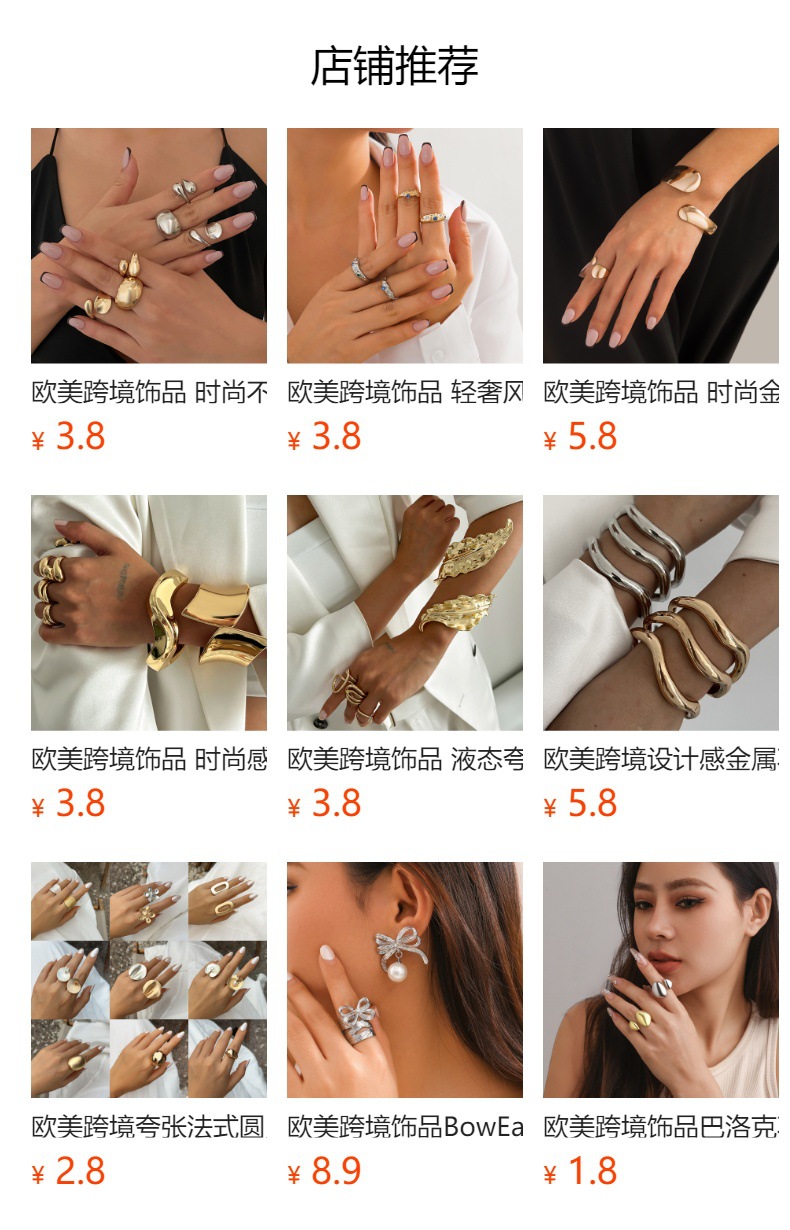 店铺推荐

欧美跨境饰品 时尚不
¥ 3.8

欧美跨境饰品 轻奢风
¥ 3.8

欧美跨境饰品 时尚金
¥ 5.8

欧美跨境饰品 时尚感
¥ 3.8

欧美跨境饰品 液态夸
¥ 3.8

欧美跨境设计感金属
¥ 5.8

欧美跨境夸张法式圆
¥ 2.8

欧美跨境饰品BowEa
¥ 8.9

欧美跨境饰品巴洛克
¥ 1.8