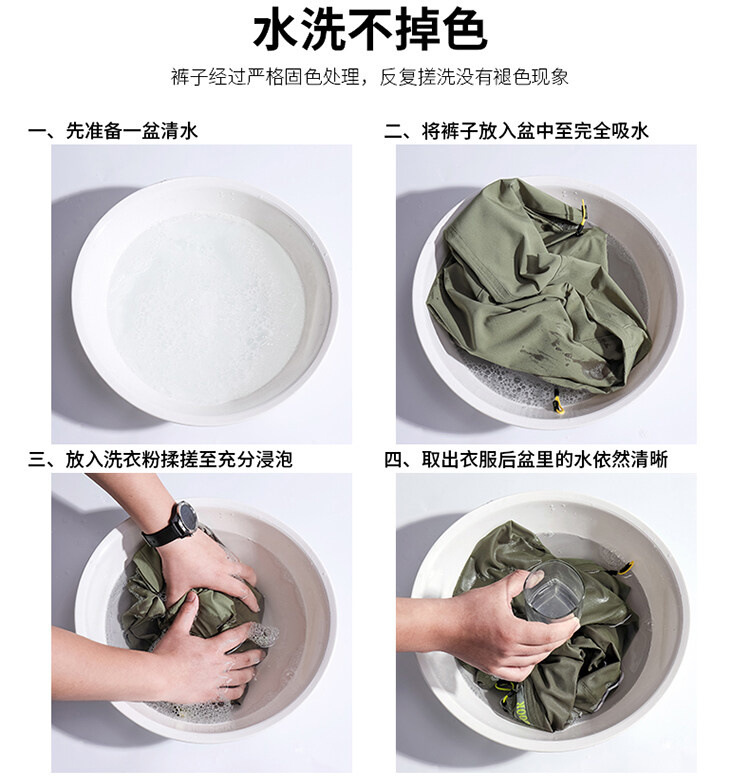 水洗不掉色

裤子经过严格固色处理，反复搓洗没有褪色现象

一、先准备一盆清水

二、将裤子放入盆中至完全吸水

三、放入洗衣粉揉搓至充分浸泡

四、取出衣服后盆里的水依然清晰