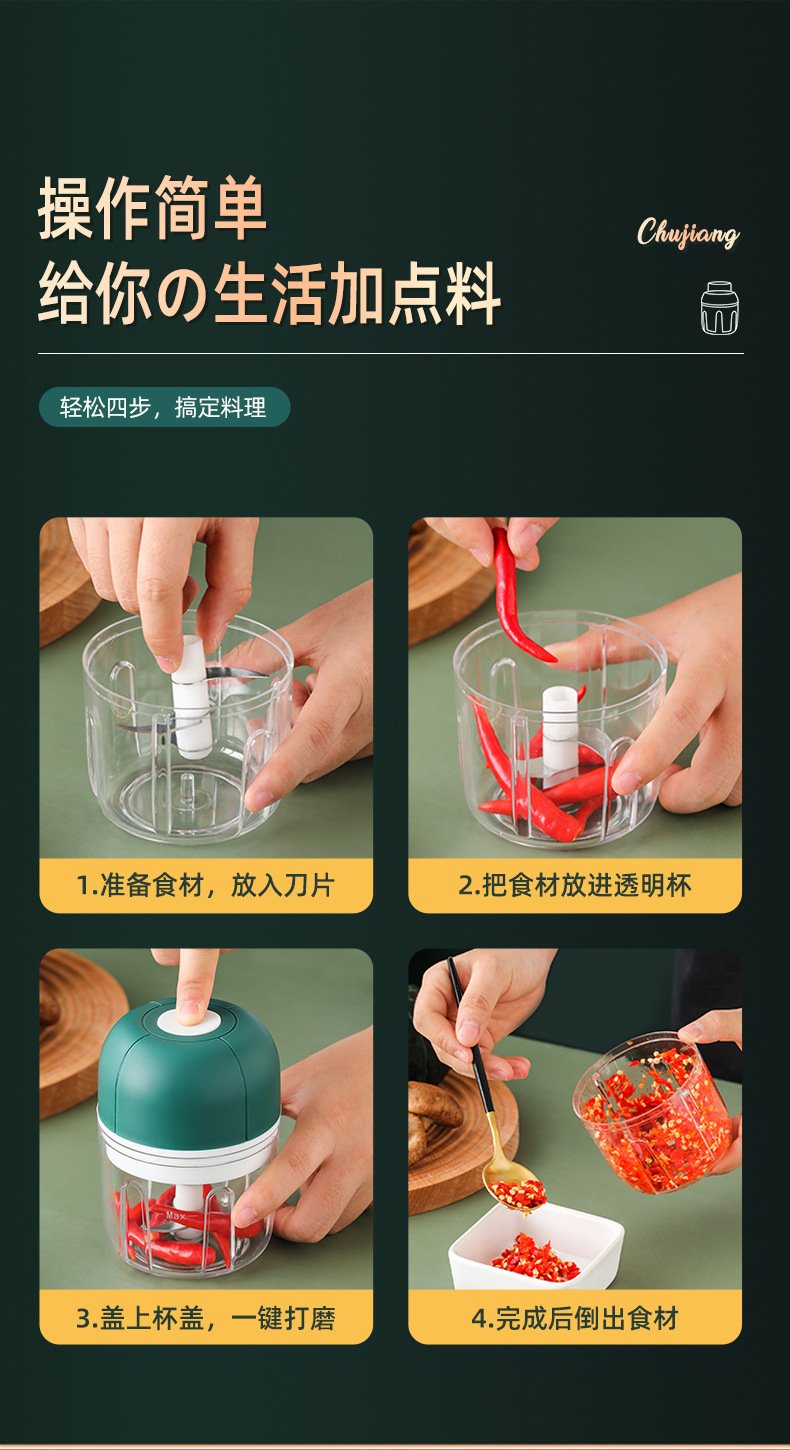 操作简单
给你の生活加点料

Chujiang

轻松四步，搞定料理

1.准备食材，放入刀片

2.把食材放进透明杯

Max

3.盖上杯盖，一键打磨

4.完成后倒出食材