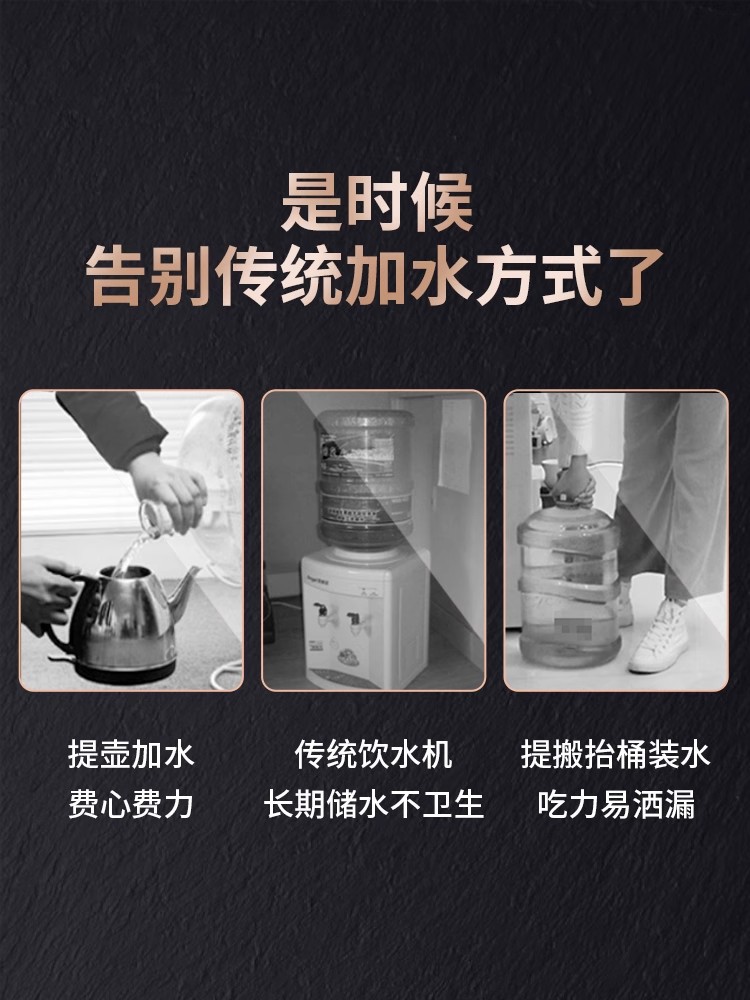 是时候
告别传统加水方式了

提壶加水
费心费力

传统饮水机
长期储水不卫生

提搬抬桶装水
吃力易洒漏