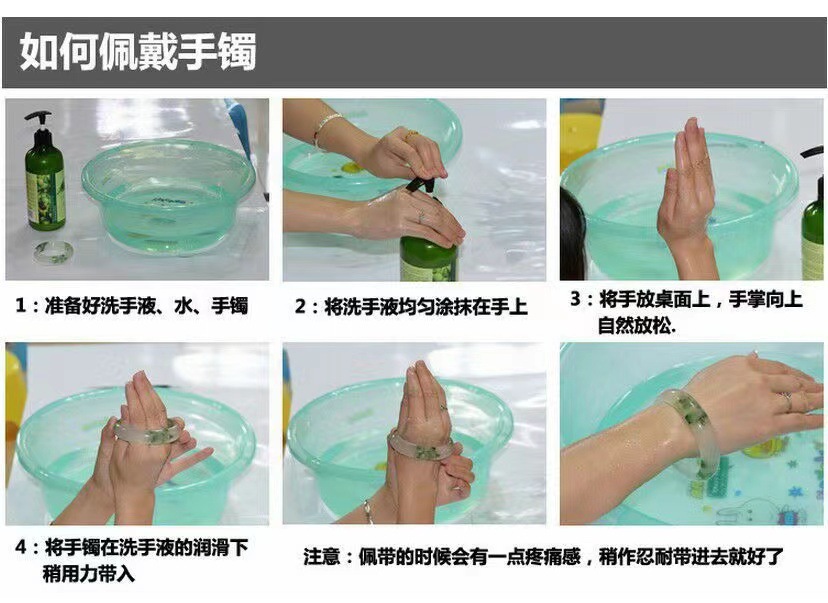 如何佩戴手镯

1：准备好洗手液、水、手镯

2：将洗手液均匀涂抹在手上

3：将手放桌面上，手掌向上自然放松.

4：将手镯在洗手液的润滑下稍用力带入

注意：佩带的时候会有一点疼痛感，稍作忍耐带进去就好了