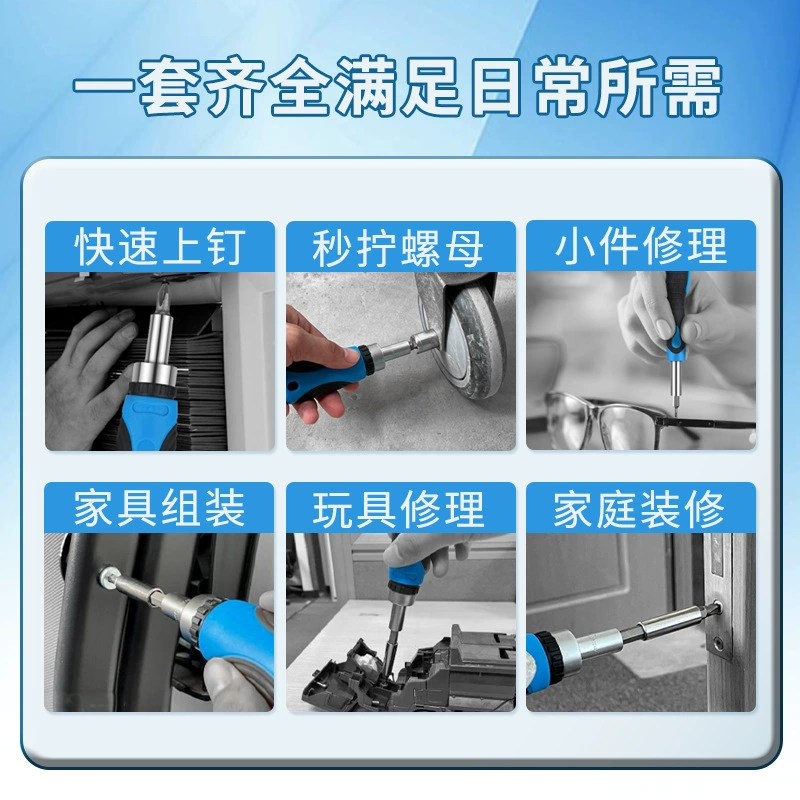 一套齐全满足日常所需

快速上钉

秒拧螺母

小件修理

家具组装

玩具修理

家庭装修