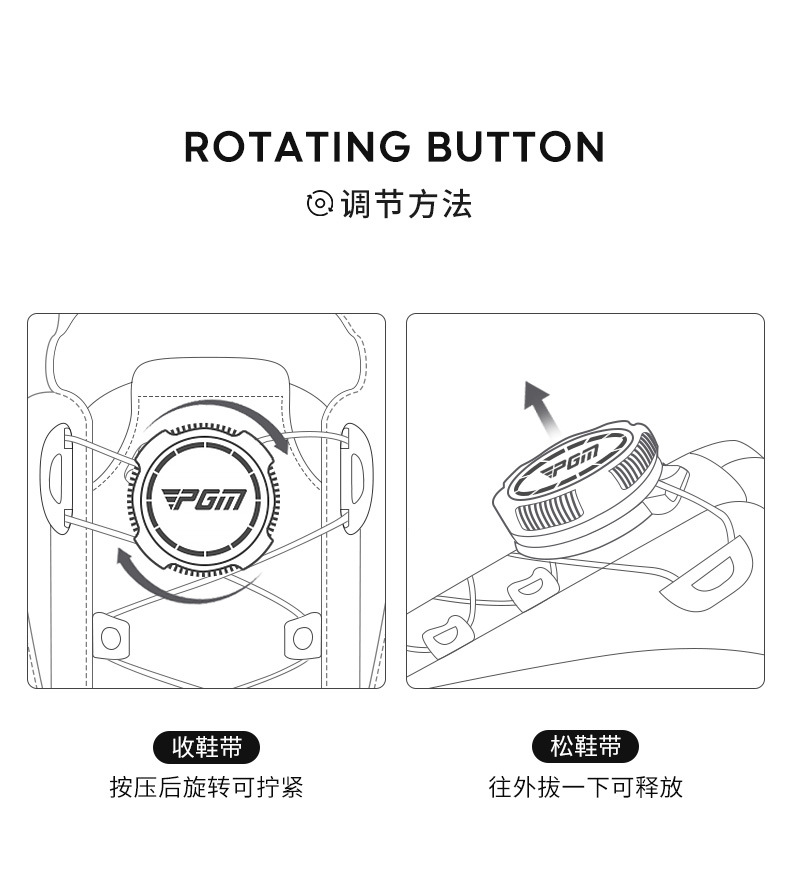 ROTATING BUTTON

调节方法

PGM

PGM

收鞋带

按压后旋转可拧紧

松鞋带

往外拔一下可释放