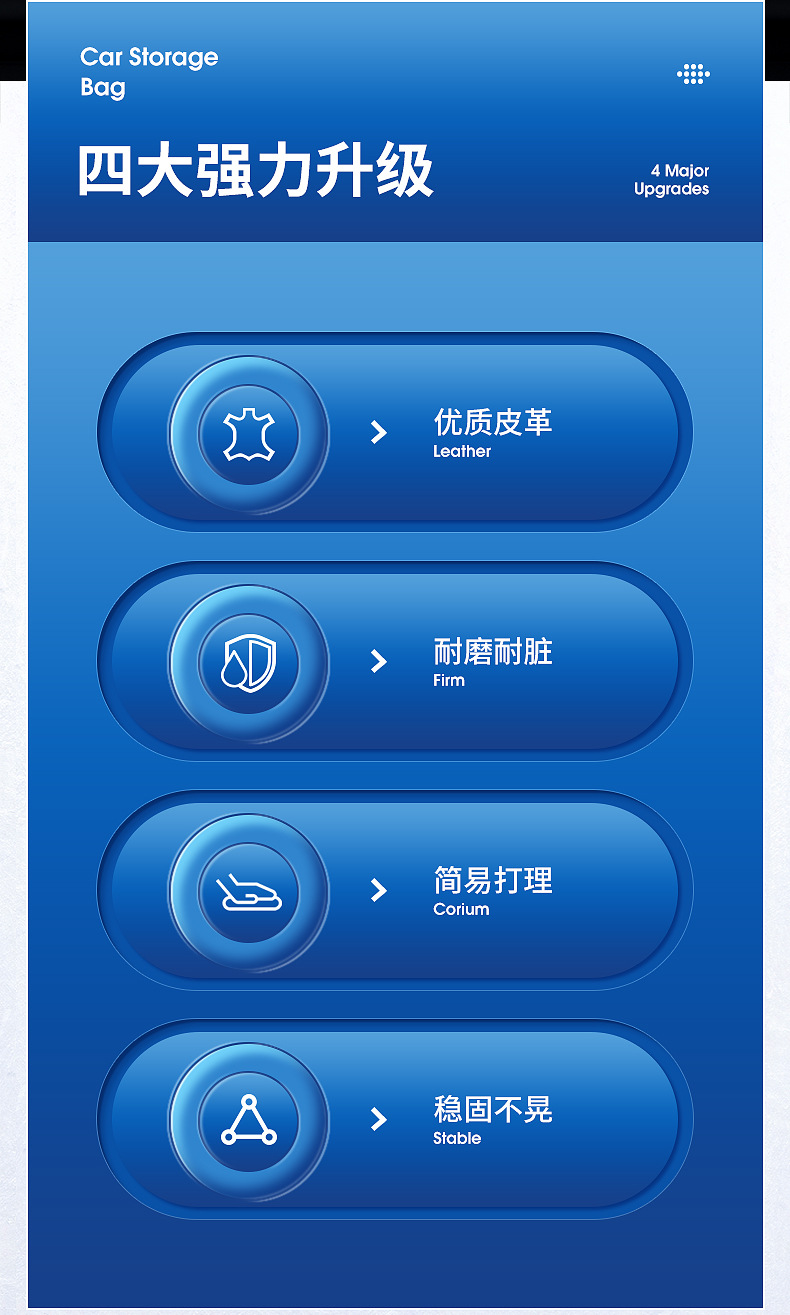 Car Storage
Bag

四大强力升级

4 Major
Upgrades

优质皮革
Leather

耐磨耐脏
Firm

简易打理
Corium

稳固不晃
Stable