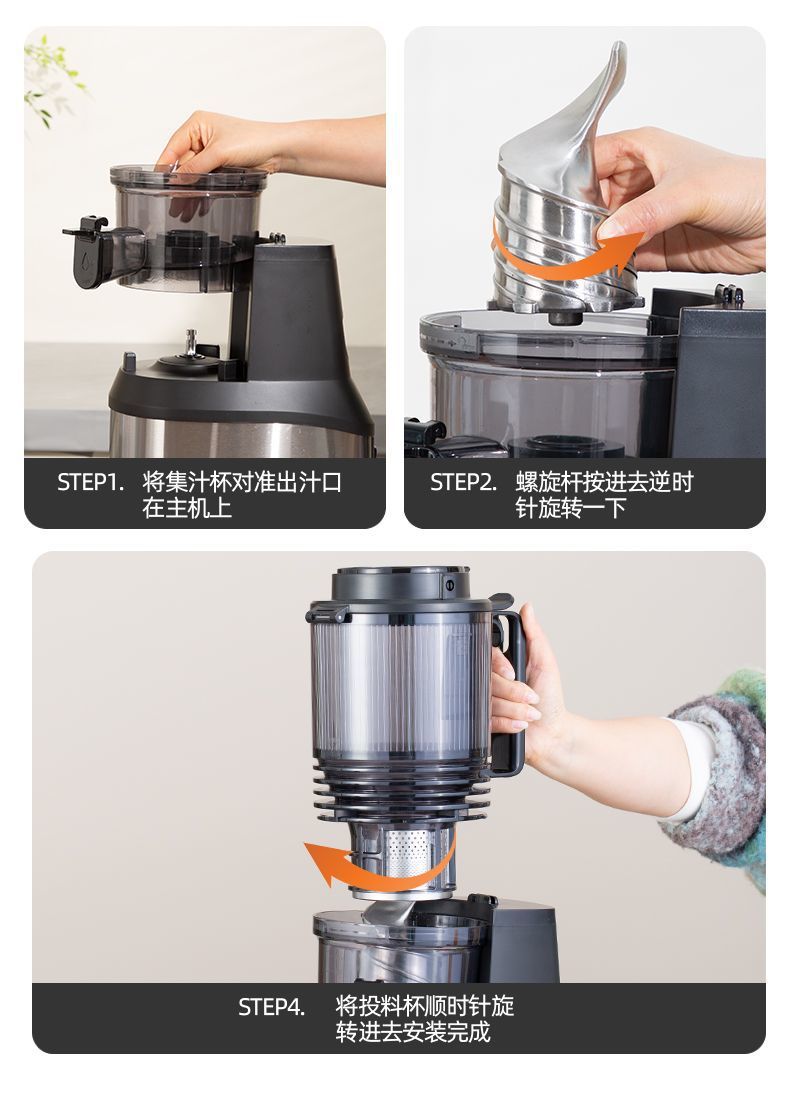 STEP1. 将集汁杯对准出汁口在主机上

STEP2. 螺旋杆按进去逆时针旋转一下

STEP4. 将投料杯顺时针旋转进去安装完成