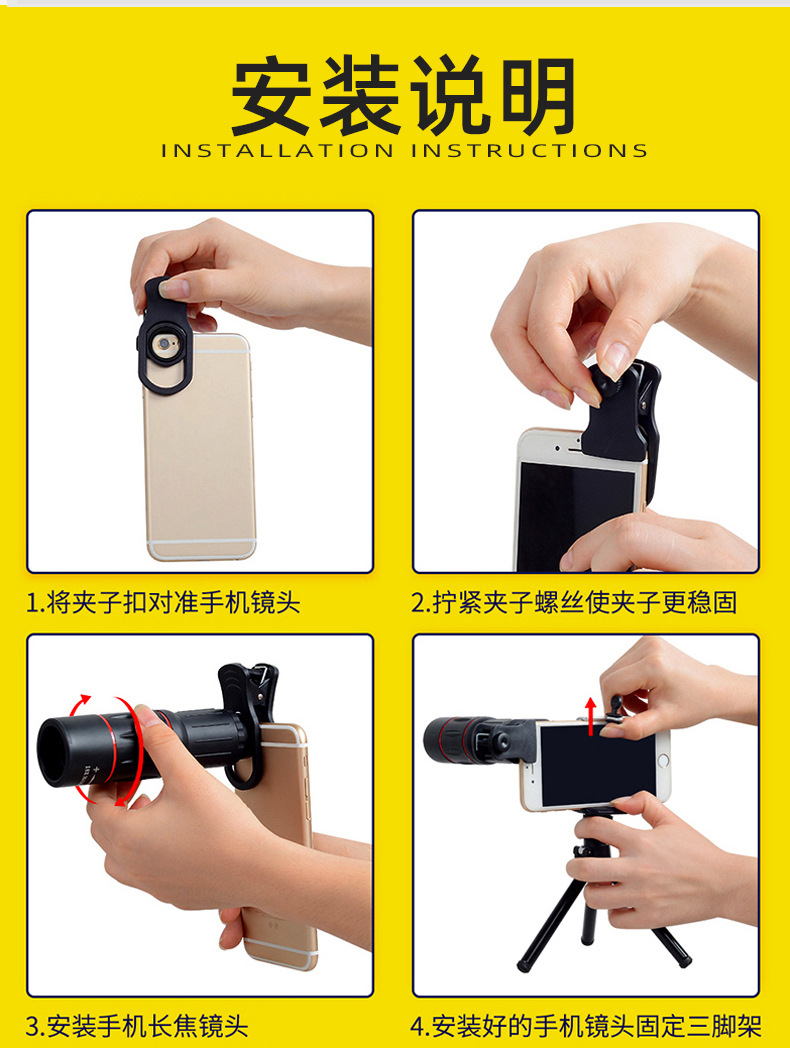 安装说明
INSTALLATION INSTRUCTIONS

1.将夹子扣对准手机镜头

2.拧紧夹子螺丝使夹子更稳固

3.安装手机长焦镜头

4.安装好的手机镜头固定三脚架