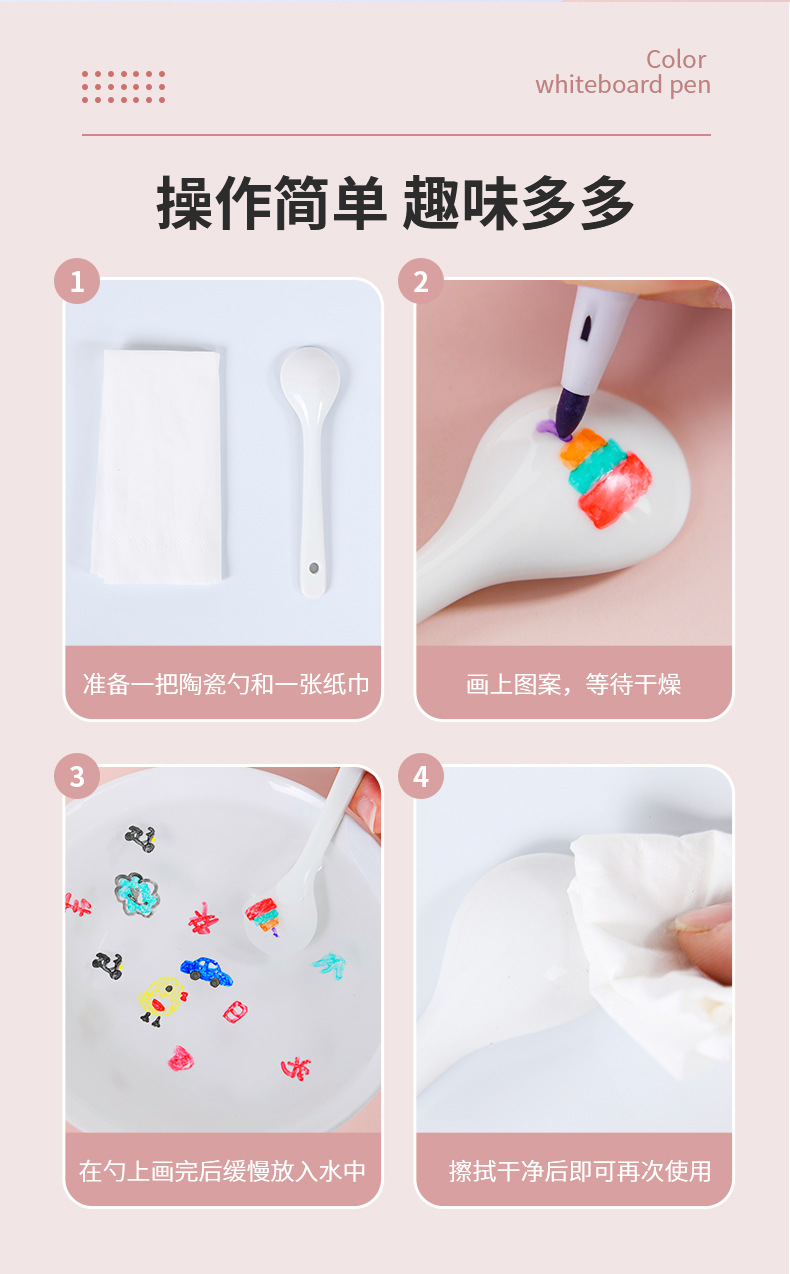 Color
whiteboard pen

操作简单 趣味多多

1

准备一把陶瓷勺和一张纸巾

2

画上图案，等待干燥

3

在勺上画完后缓慢放入水中

4

擦拭干净后即可再次使用