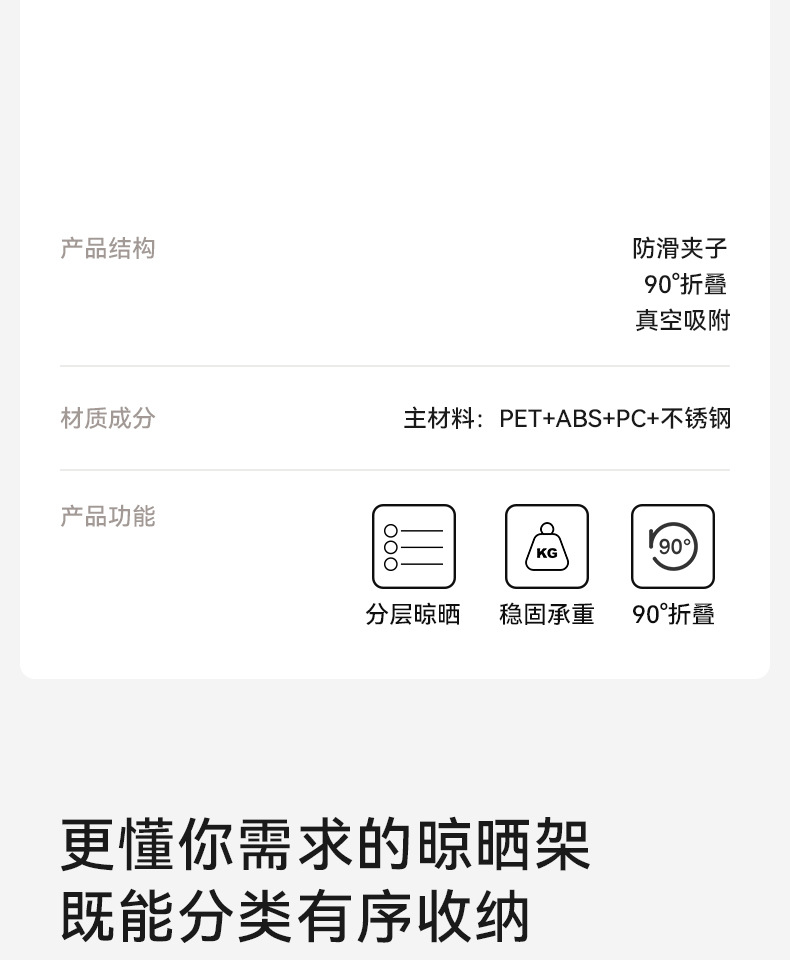 产品结构

防滑夹子
90°折叠
真空吸附

材质成分

主材料：PET+ABS+PC+不锈钢

产品功能

KG

90°

分层晾晒 稳固承重 90°折叠

更懂你需求的晾晒架
既能分类有序收纳