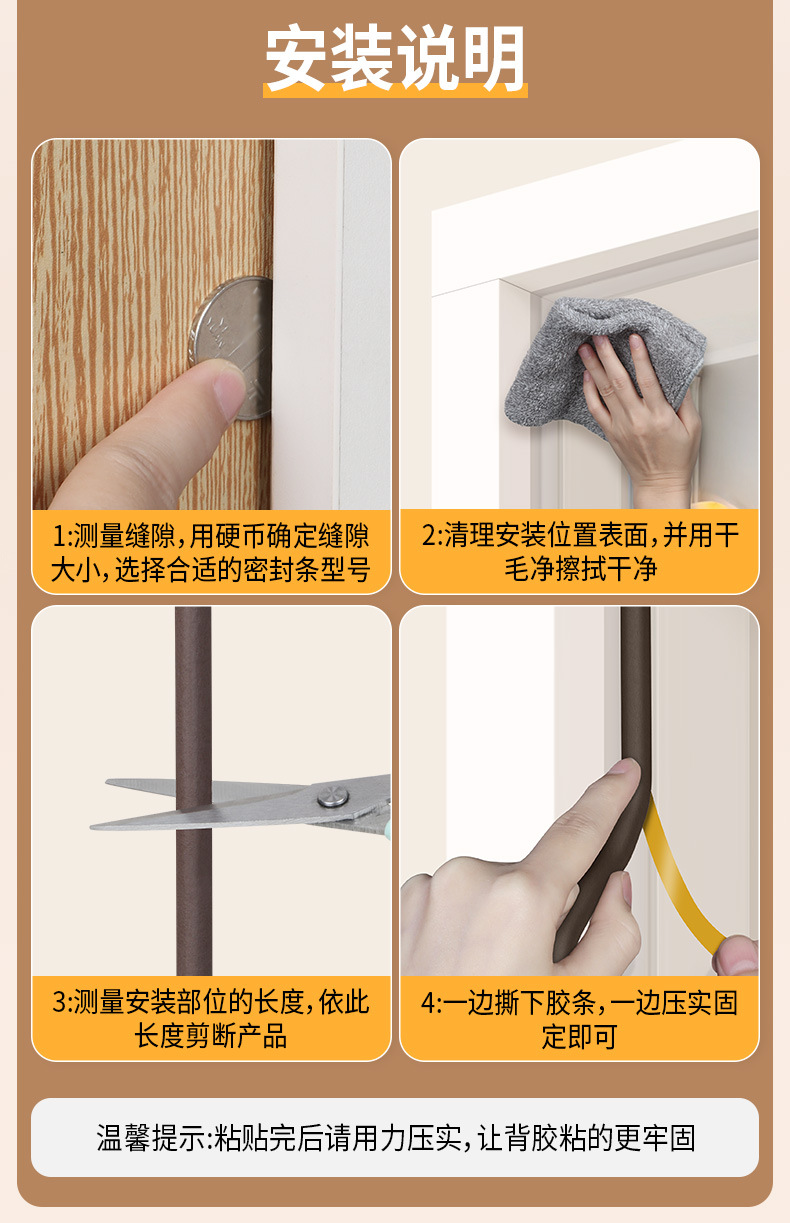 安装说明

1:测量缝隙,用硬币确定缝隙大小,选择合适的密封条型号

2:清理安装位置表面,并用干毛净擦拭干净

3:测量安装部位的长度,依此长度剪断产品

4:一边撕下胶条,一边压实固定即可

温馨提示:粘贴完后请用力压实,让背胶粘的更牢固