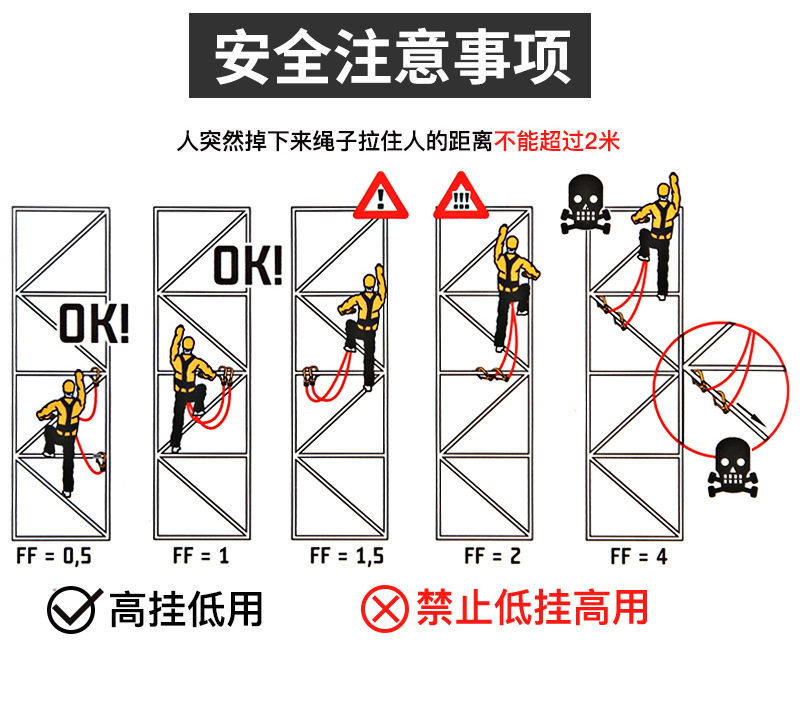 安全注意事项

人突然掉下来绳子拉住人的距离不能超过2米

OK!

OK!

!

!!!

FF = 0,5

FF = 1

FF = 1,5

FF = 2

FF = 4

高挂低用

禁止低挂高用