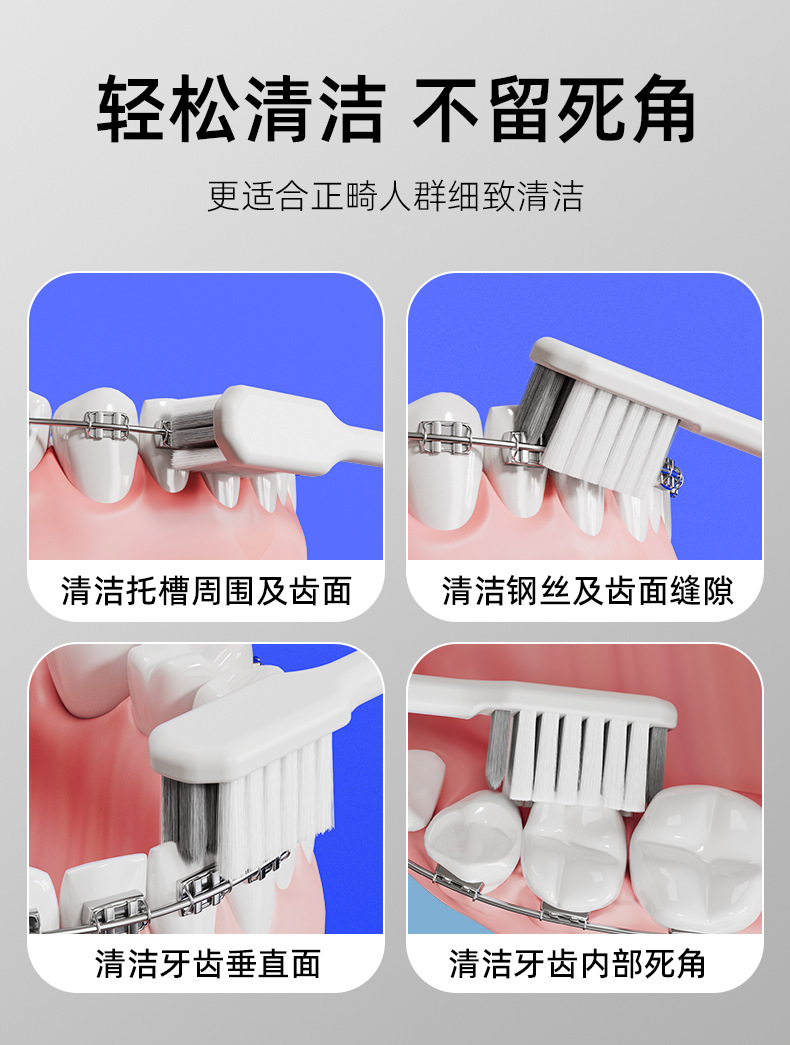 轻松清洁 不留死角

更适合正畸人群细致清洁

清洁托槽周围及齿面

清洁钢丝及齿面缝隙

清洁牙齿垂直面

清洁牙齿内部死角