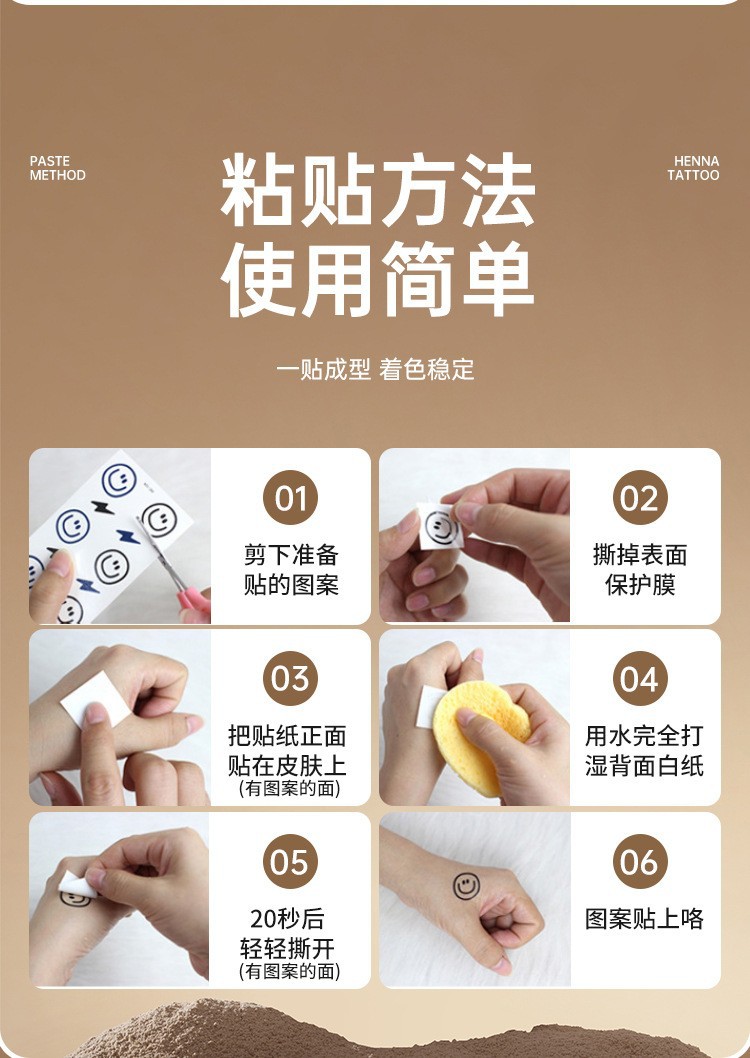 PASTE METHOD

HENNA TATTOO

粘贴方法
使用简单

一贴成型 着色稳定

01
剪下准备贴的图案

02
撕掉表面保护膜

03
把贴纸正面贴在皮肤上
(有图案的面)

04
用水完全打湿背面白纸

05
20秒后轻轻撕开
(有图案的面)

06
图案贴上咯