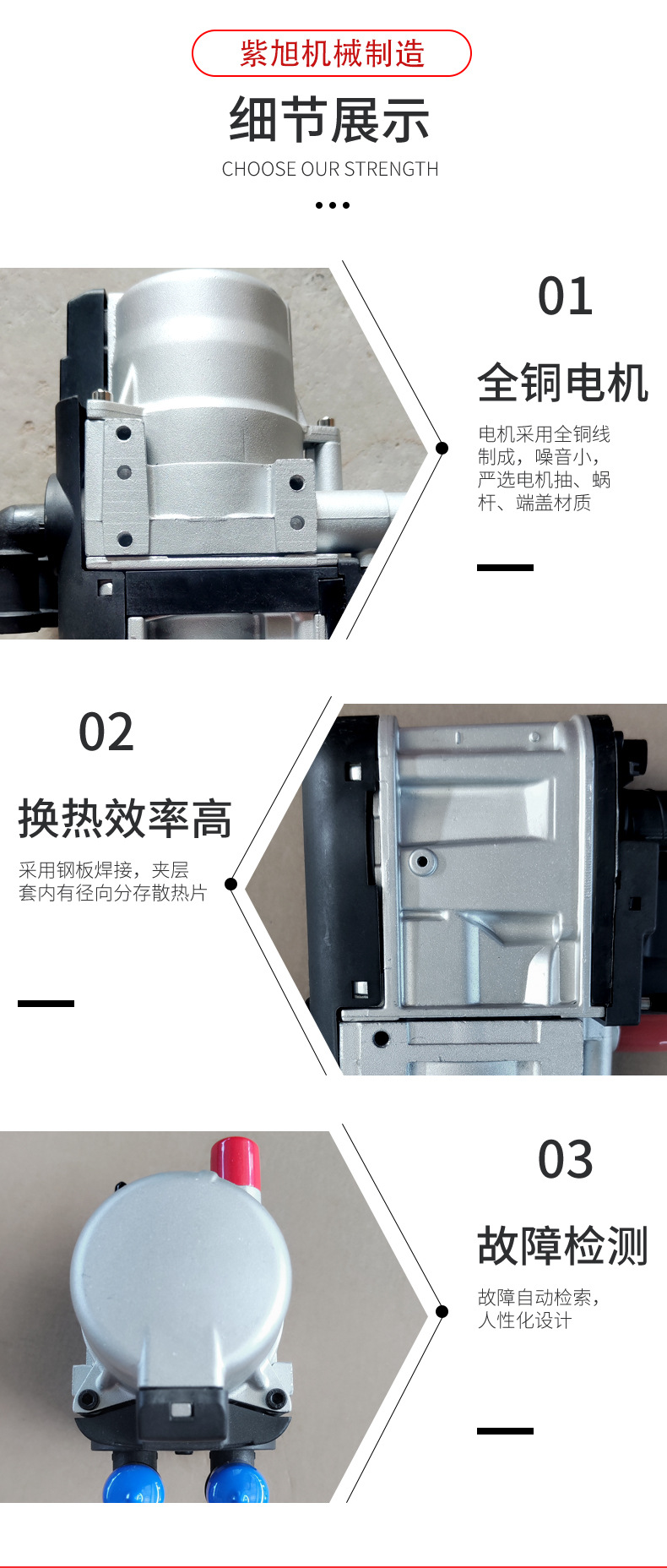 紫旭机械制造

细节展示

CHOOSE OUR STRENGTH

01

全铜电机

电机采用全铜线制成，噪音小，严选电机抽、蜗杆、端盖材质

02

换热效率高

采用钢板焊接，夹层套内有径向分存散热片

03

故障检测

故障自动检索，人性化设计