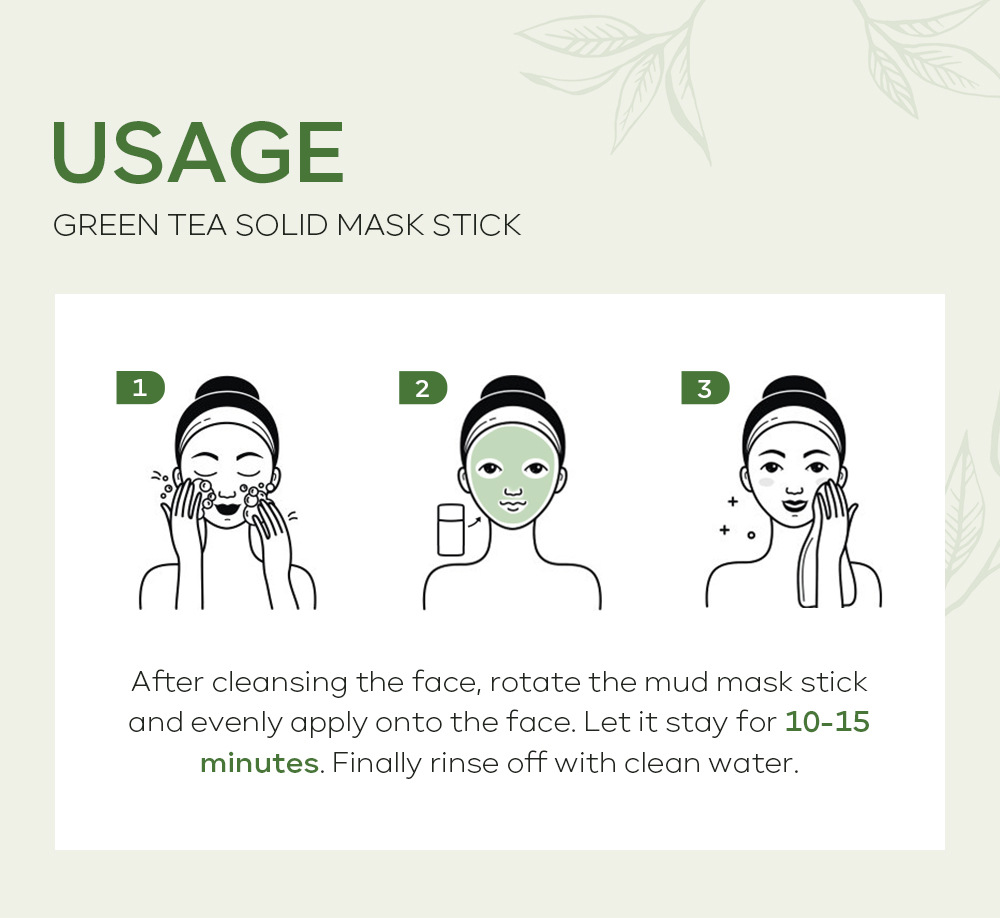 USAGE

GREEN TEA SOLID MASK STICK

1

2

3

After cleansing the face, rotate the mud mask stick and evenly apply onto the face. Let it stay for 10-15 minutes. Finally rinse off with clean water.