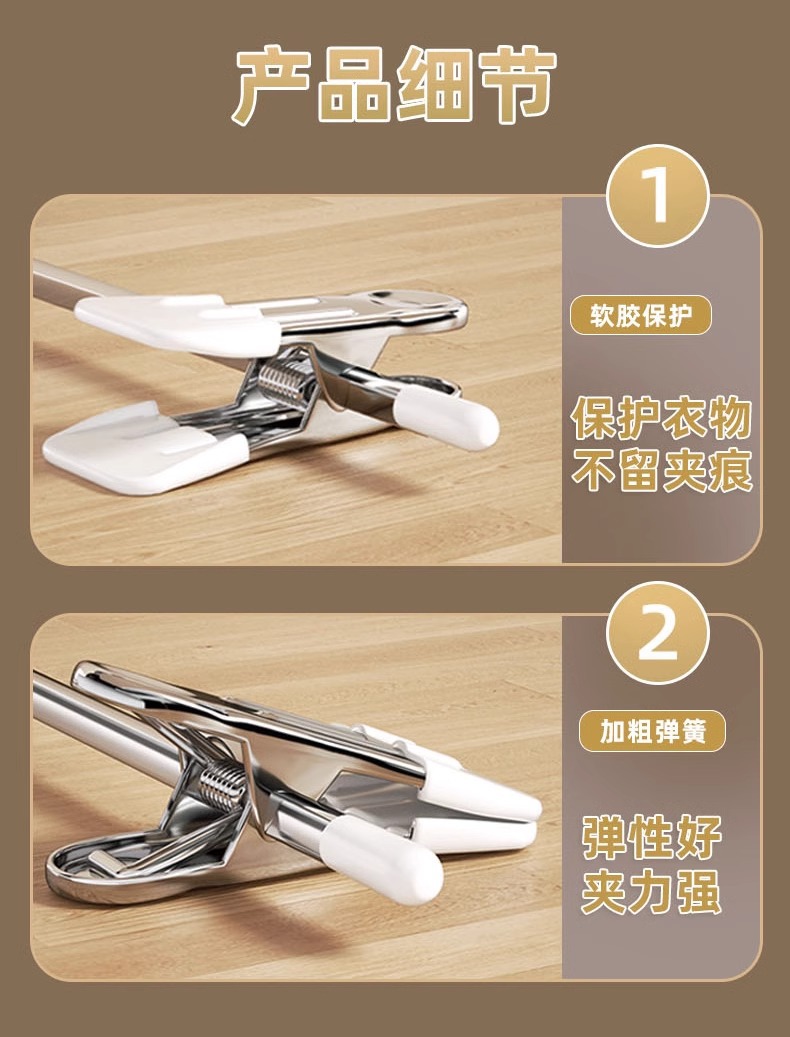 产品细节

1

软胶保护

保护衣物
不留夹痕

2

加粗弹簧

弹性好
夹力强