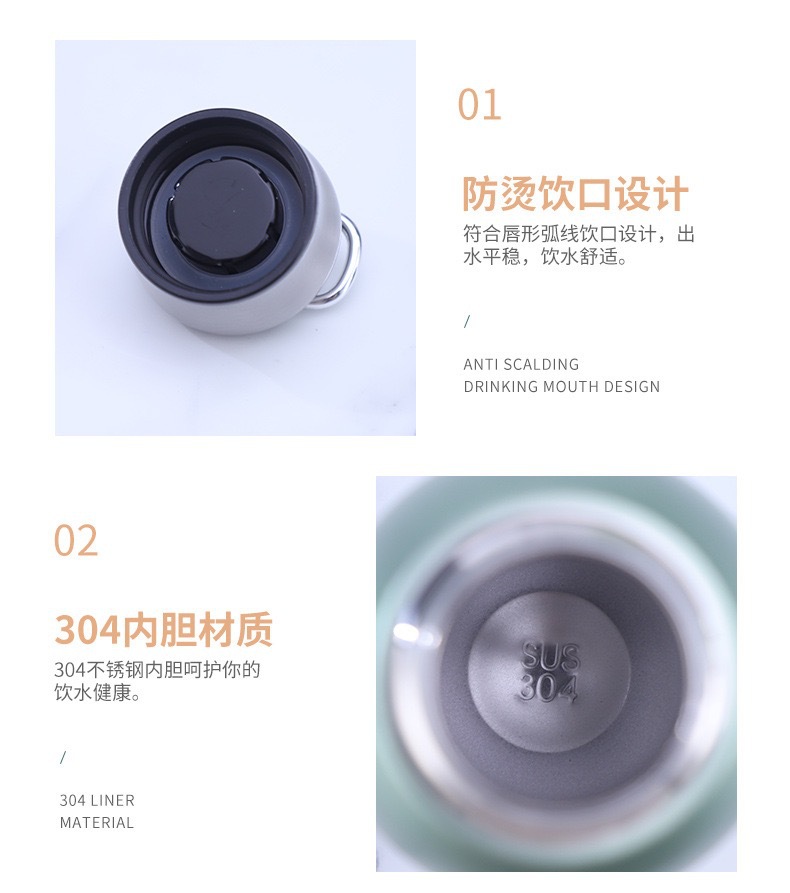 01

防烫饮口设计

符合唇形弧线饮口设计，出水平稳，饮水舒适。

/

ANTI SCALDING
DRINKING MOUTH DESIGN

02

304内胆材质

304不锈钢内胆呵护你的饮水健康。

/

304 LINER
MATERIAL

SUS
304