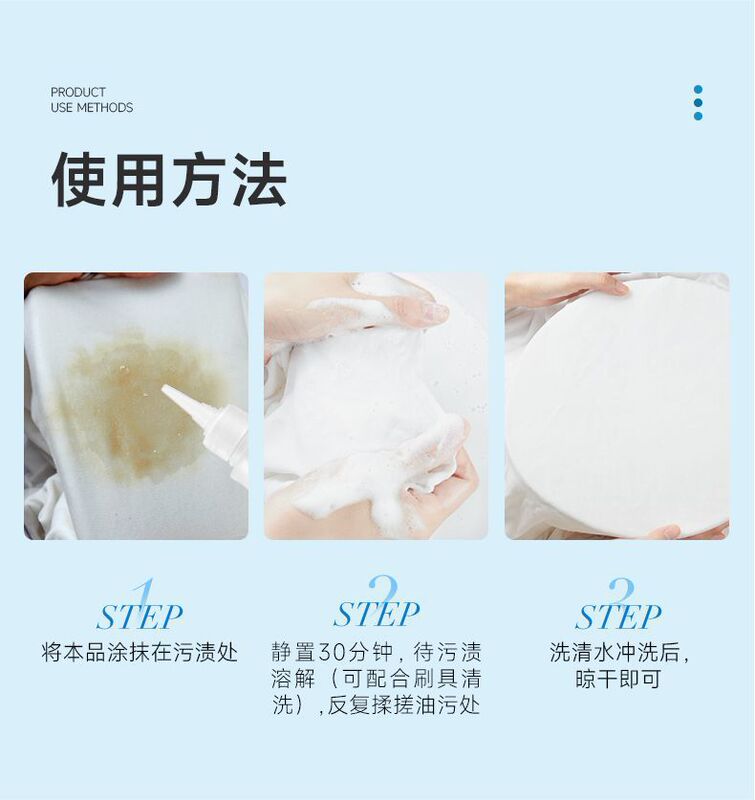 PRODUCT
USE METHODS

使用方法

1
STEP
将本品涂抹在污渍处

2
STEP
静置30分钟，待污渍溶解（可配合刷具清洗），反复揉搓油污处

2
STEP
洗清水冲洗后，晾干即可