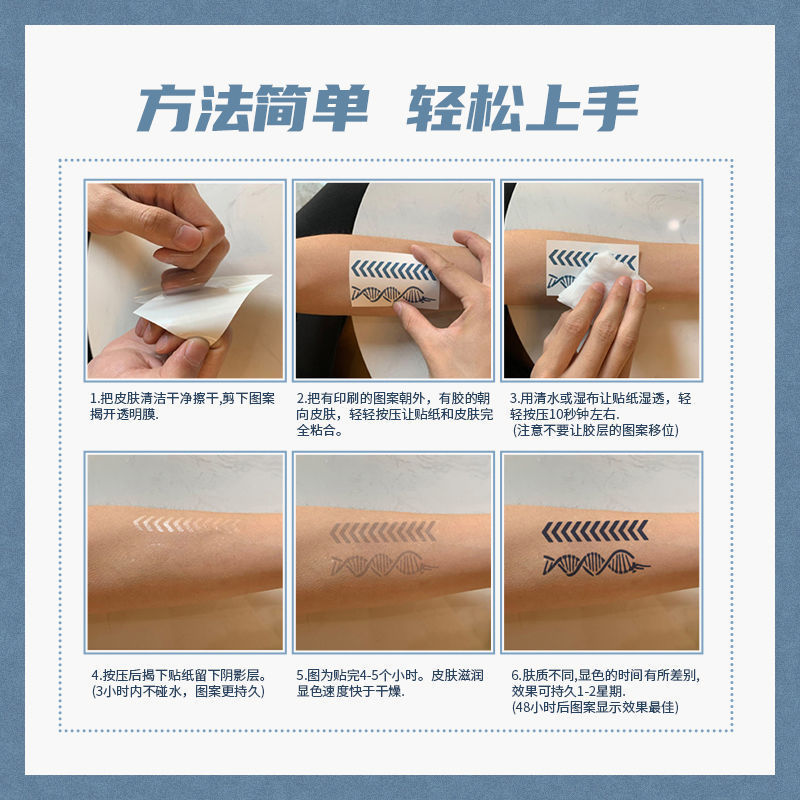 方法简单 轻松上手

1.把皮肤清洁干净擦干,剪下图案揭开透明膜.

2.把有印刷的图案朝外，有胶的朝向皮肤，轻轻按压让贴纸和皮肤完全粘合。

3.用清水或湿布让贴纸湿透，轻轻按压10秒钟左右.
(注意不要让胶层的图案移位)

4.按压后揭下贴纸留下阴影层。
(3小时内不碰水，图案更持久)

5.图为贴完4-5个小时。皮肤滋润显色速度快于干燥.

6.肤质不同,显色的时间有所差别,效果可持久1-2星期.
(48小时后图案显示效果最佳)