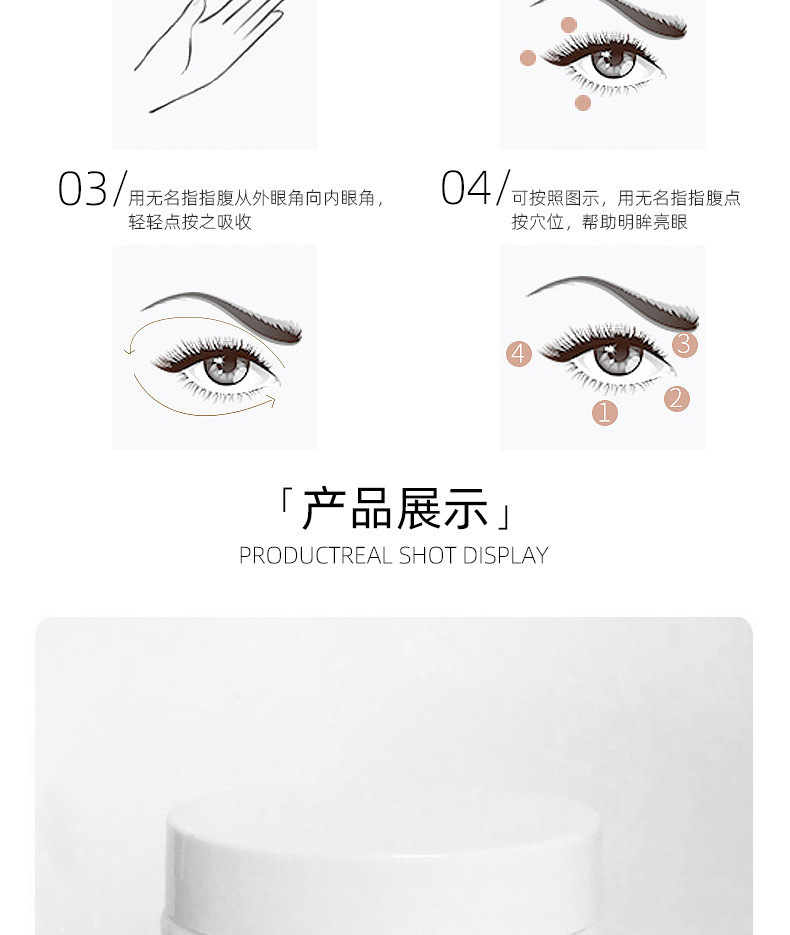 03/ 用无名指指腹从外眼角向内眼角，轻轻点按之吸收

04/ 可按照图示，用无名指指腹点按穴位，帮助明眸亮眼

4 3 2 1

「产品展示」
PRODUCTREAL SHOT DISPLAY