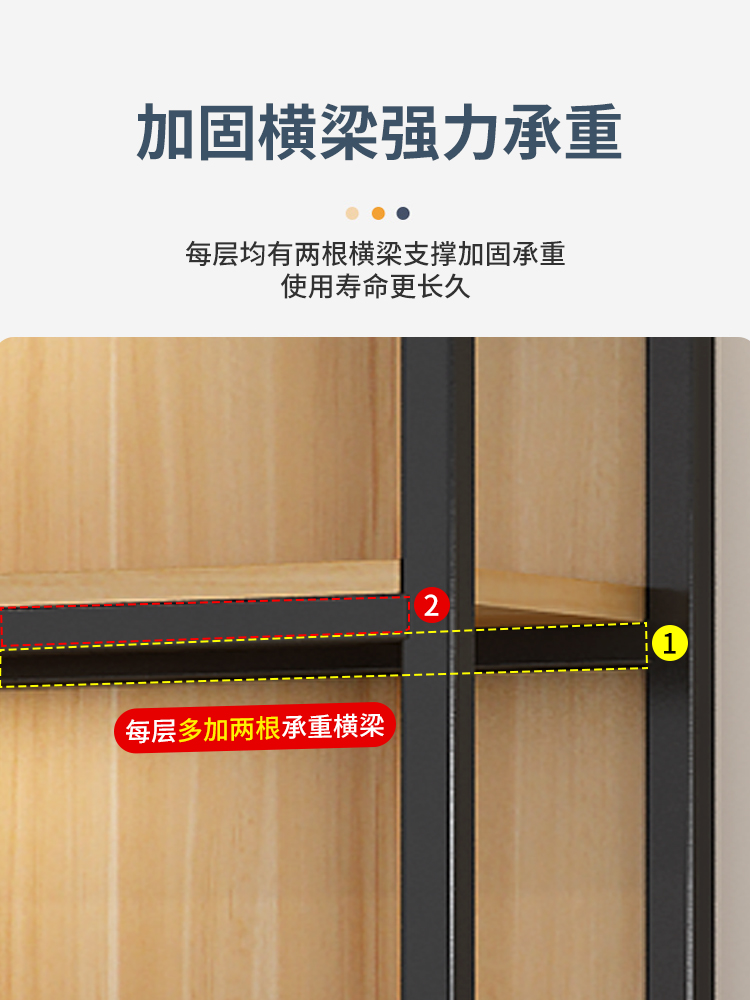 加固横梁强力承重

每层均有两根横梁支撑加固承重
使用寿命更长久

2

1

每层多加两根承重横梁