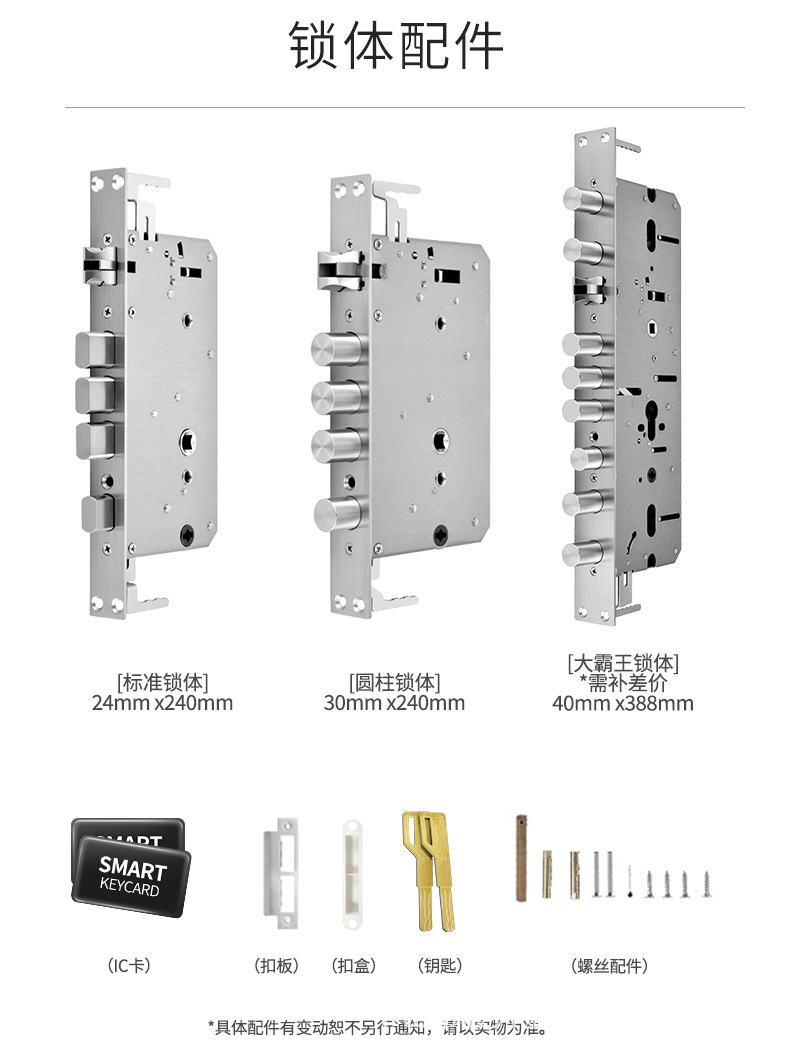 锁体配件

[标准锁体]
24mm x240mm

[圆柱锁体]
30mm x240mm

[大霸王锁体]
*需补差价
40mm x388mm

SMART

SMART
KEYCARD

（IC卡）

（扣板）

（扣盒）

（钥匙）

（螺丝配件）

*具体配件有变动恕不另行通知，请以实物为准。