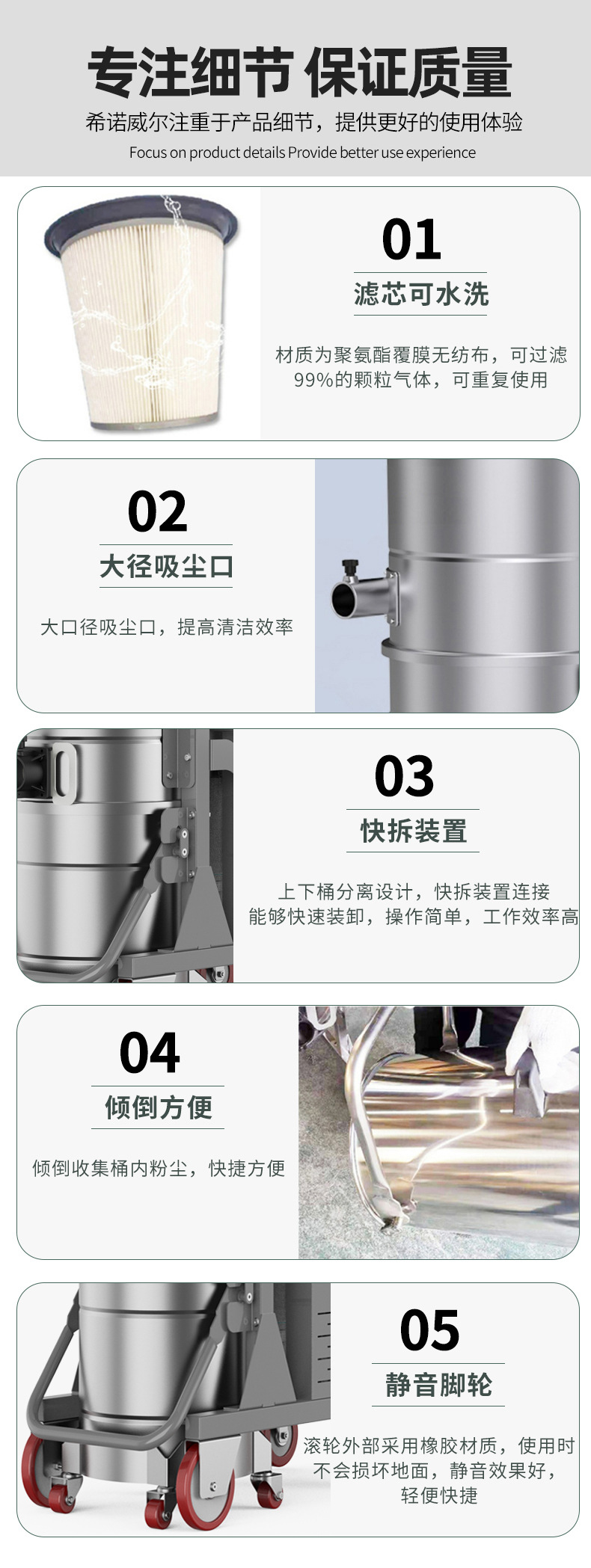 专注细节 保证质量

希诺威尔注重于产品细节，提供更好的使用体验

Focus on product details Provide better use experience

01

滤芯可水洗

材质为聚氨酯覆膜无纺布，可过滤99%的颗粒气体，可重复使用

02

大径吸尘口

大口径吸尘口，提高清洁效率

03

快拆装置

上下桶分离设计，快拆装置连接能够快速装卸，操作简单，工作效率高

04

倾倒方便

倾倒收集桶内粉尘，快捷方便

05

静音脚轮

滚轮外部采用橡胶材质，使用时不会损坏地面，静音效果好，轻便快捷