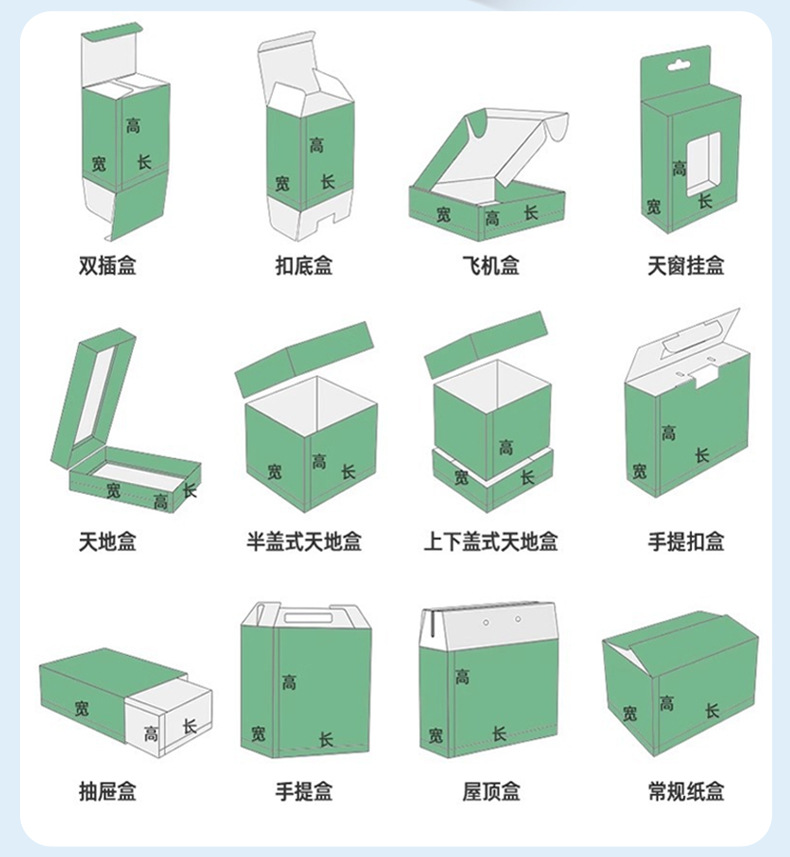 高
宽 长
双插盒

高
宽 长
扣底盒

宽 高 长
飞机盒

高
宽 长
天窗挂盒

宽 高 长
天地盒

宽 高 长
半盖式天地盒

高
宽 长
上下盖式天地盒

高
宽 长
手提扣盒

宽
高 长
抽屉盒

高
宽 长
手提盒

高
宽 长
屋顶盒

宽 高 长
常规纸盒