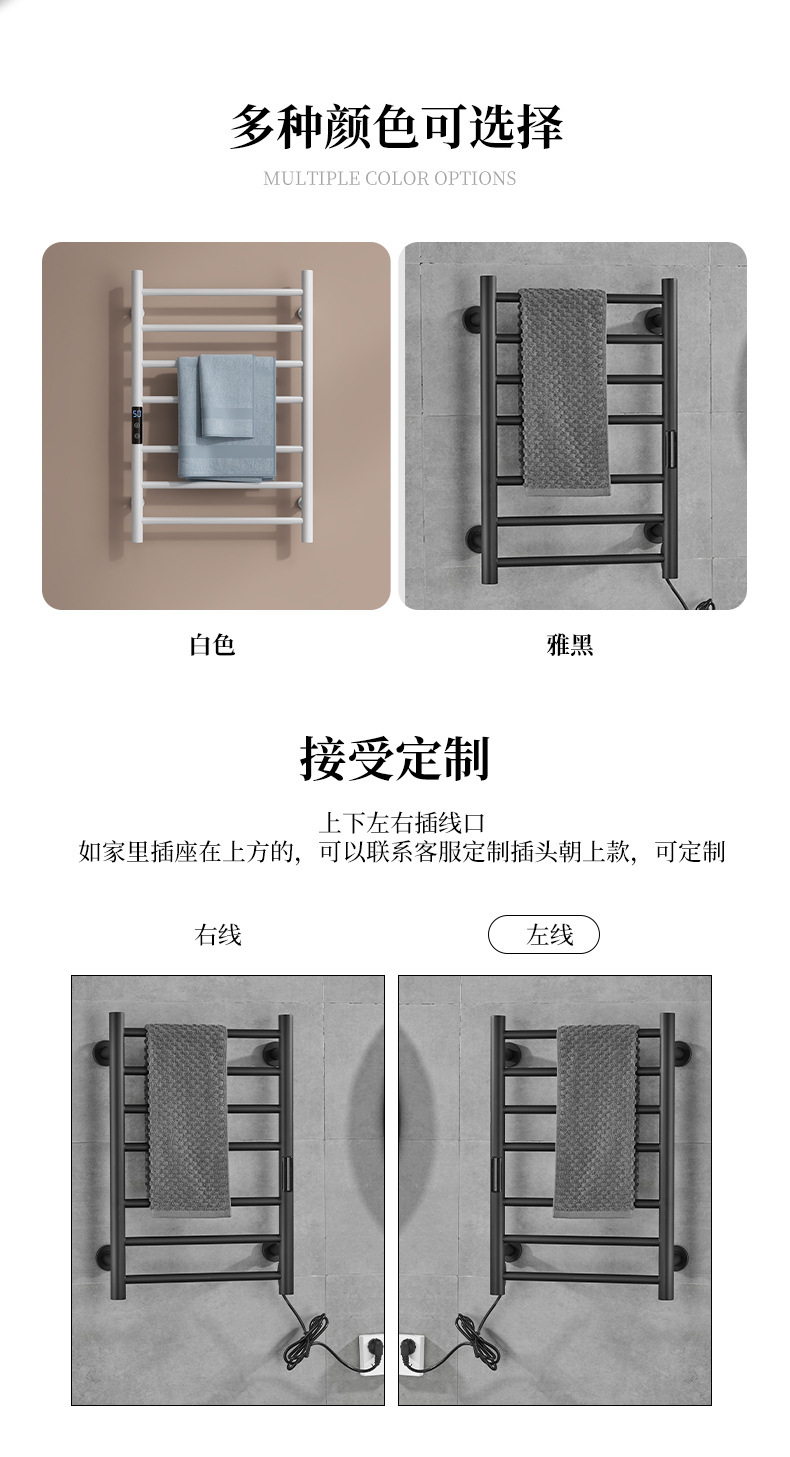 多种颜色可选择
MULTIPLE COLOR OPTIONS

50

白色

雅黑

接受定制

上下左右插线口
如家里插座在上方的，可以联系客服定制插头朝上款，可定制

右线

左线