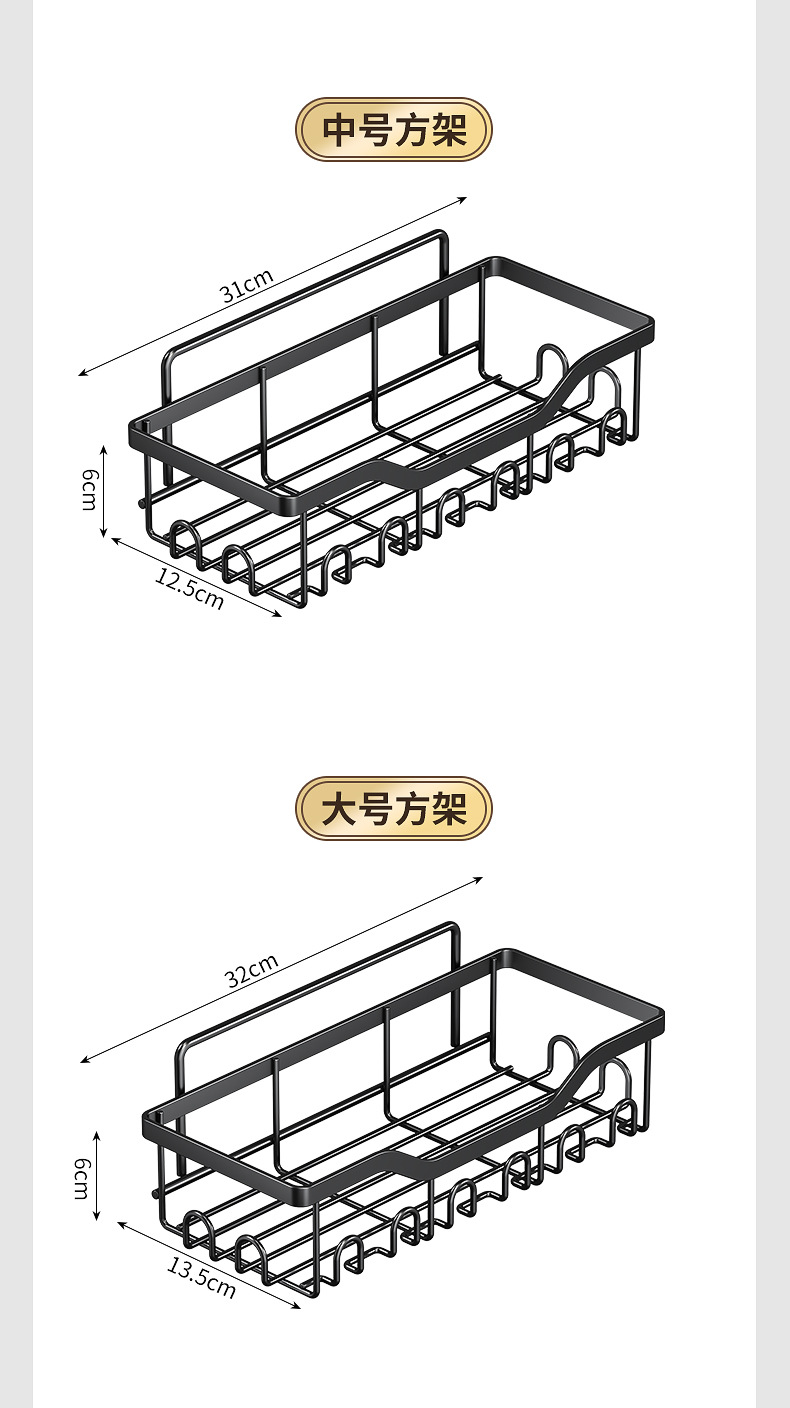 中号方架

31cm

6cm

12.5cm

大号方架

32cm

6cm

13.5cm