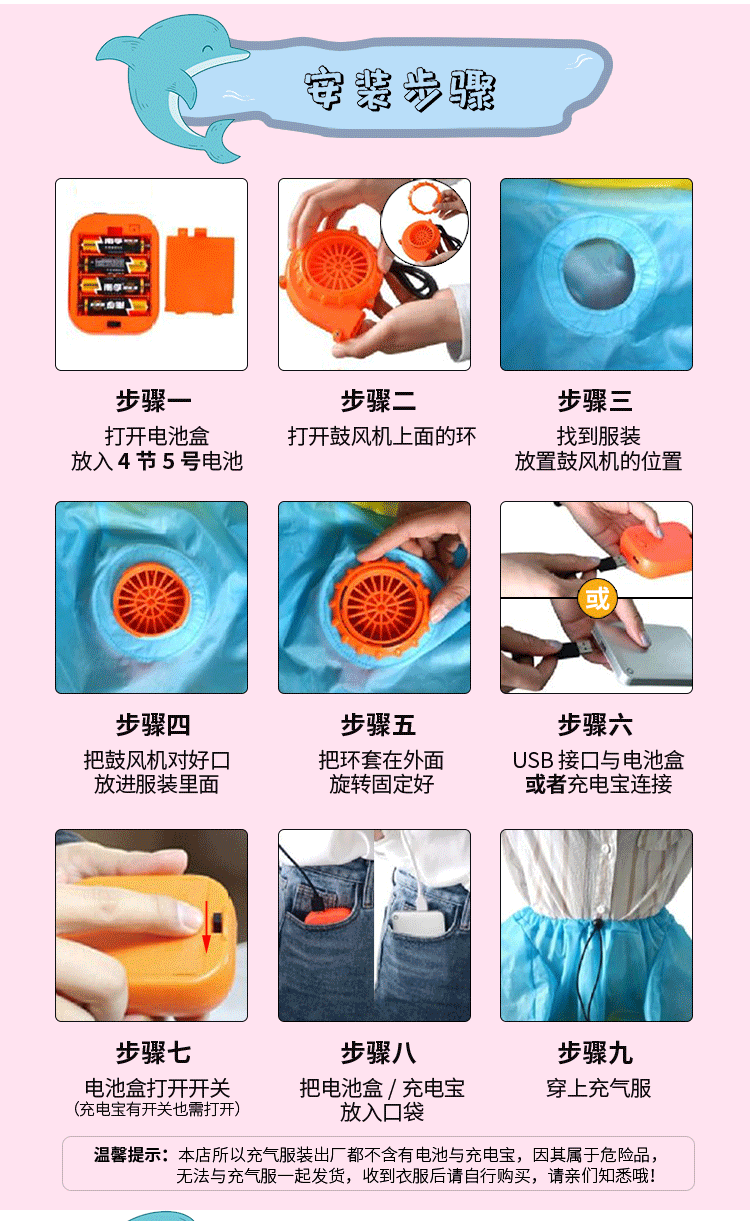 安装步骤

步骤一
打开电池盒
放入 4 节 5 号电池

步骤二
打开鼓风机上面的环

步骤三
找到服装
放置鼓风机的位置

步骤四
把鼓风机对好口
放进服装里面

步骤五
把环套在外面
旋转固定好

或

步骤六
USB 接口与电池盒
或者充电宝连接

步骤七
电池盒打开开关
（充电宝有开关也需打开）

步骤八
把电池盒 / 充电宝
放入口袋

步骤九
穿上充气服

温馨提示：本店所以充气服装出厂都不含有电池与充电宝，因其属于危险品，无法与充气服一起发货，收到衣服后请自行购买，请亲们知悉哦！