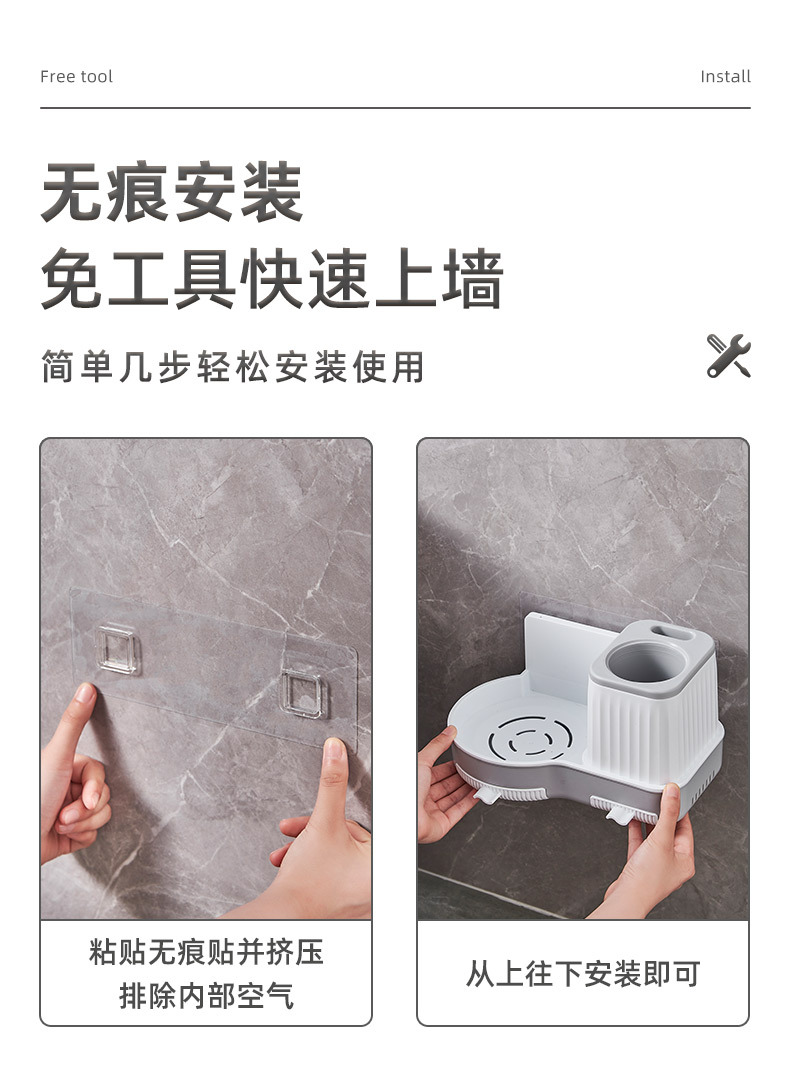 Free tool

Install

无痕安装
免工具快速上墙

简单几步轻松安装使用

粘贴无痕贴并挤压
排除内部空气

从上往下安装即可