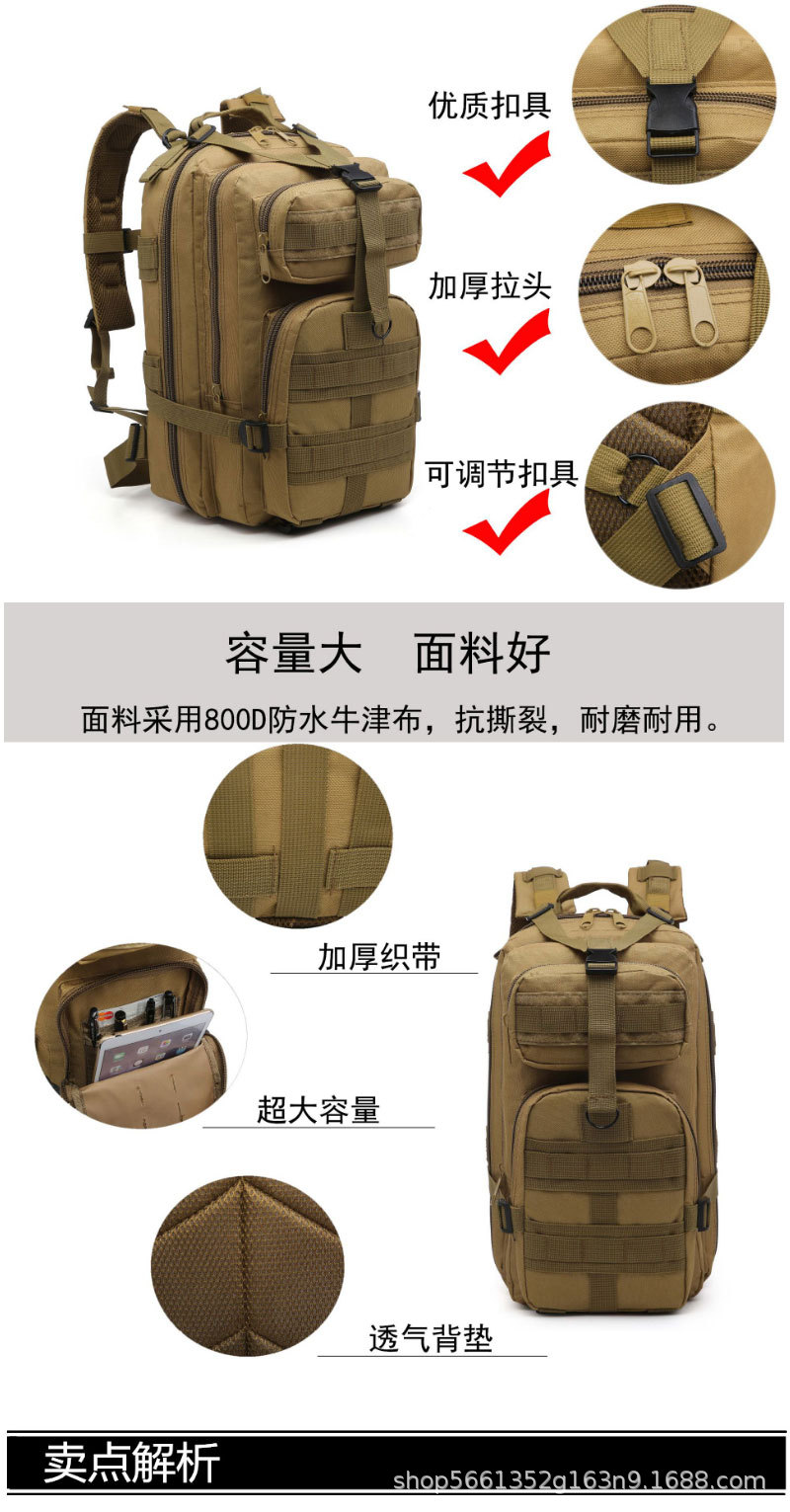 优质扣具

加厚拉头

可调节扣具

容量大　面料好

面料采用800D防水牛津布，抗撕裂，耐磨耐用。

加厚织带

超大容量

透气背垫

卖点解析

shop5661352g163n9.1688.com