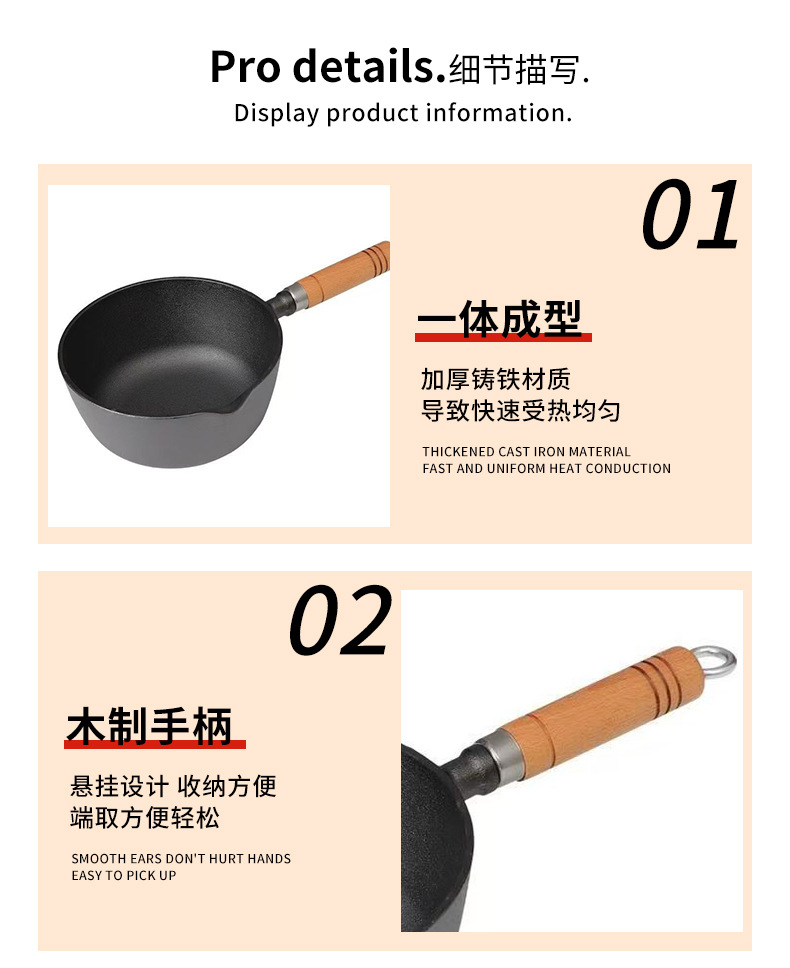 Pro details.细节描写.
Display product information.

01

一体成型

加厚铸铁材质
导致快速受热均匀

THICKENED CAST IRON MATERIAL
FAST AND UNIFORM HEAT CONDUCTION

02

木制手柄

悬挂设计 收纳方便
端取方便轻松

SMOOTH EARS DON'T HURT HANDS
EASY TO PICK UP