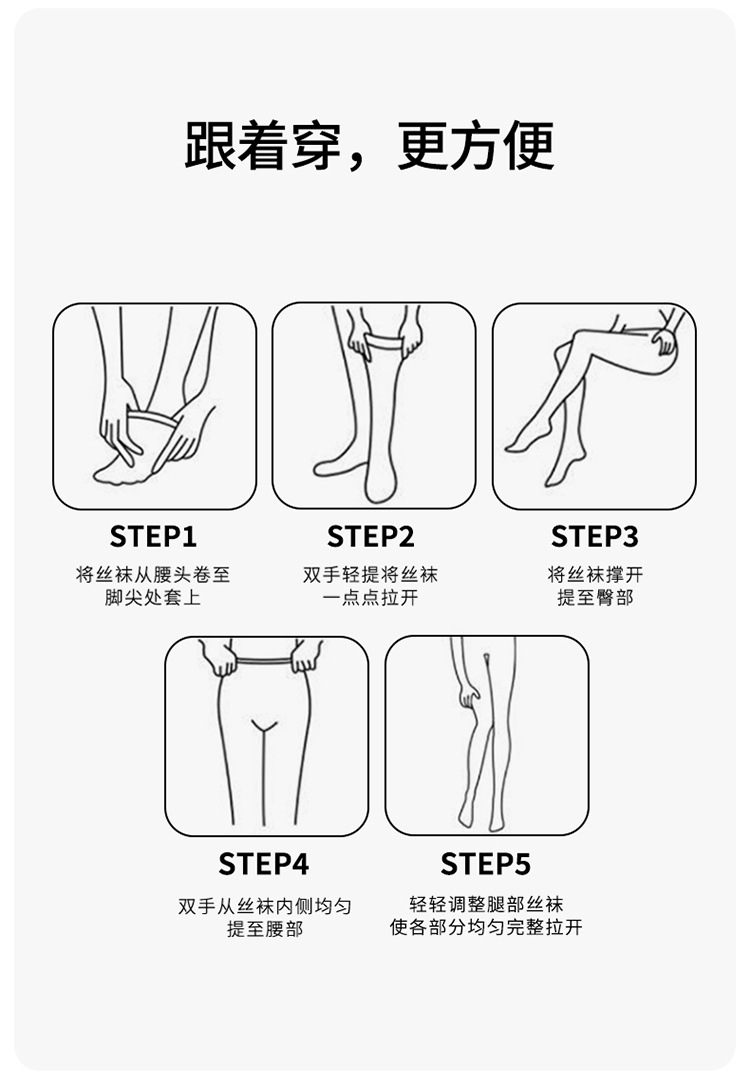 跟着穿，更方便

STEP1
将丝袜从腰头卷至脚尖处套上

STEP2
双手轻提将丝袜一点点拉开

STEP3
将丝袜撑开提至臀部

STEP4
双手从丝袜内侧均匀提至腰部

STEP5
轻轻调整腿部丝袜使各部分均匀完整拉开