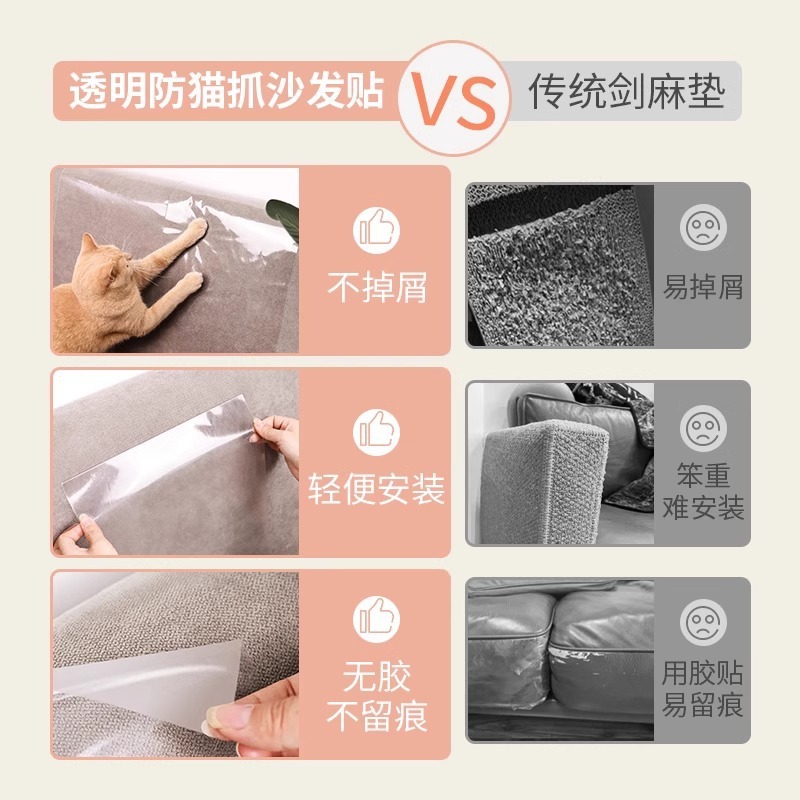 透明防猫抓沙发贴

VS

传统剑麻垫

不掉屑

易掉屑

轻便安装

笨重
难安装

无胶
不留痕

用胶贴
易留痕