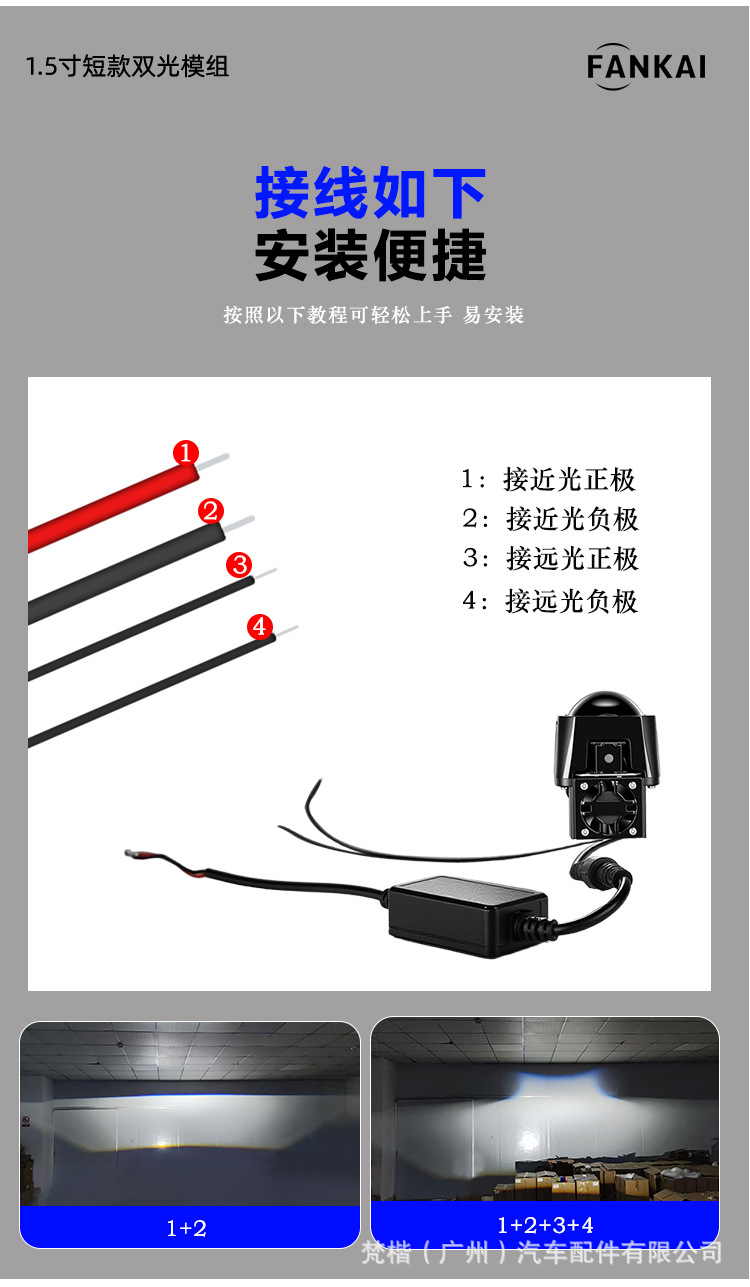 1.5寸短款双光模组

FANKAI

接线如下
安装便捷

按照以下教程可轻松上手 易安装

1
2
3
4

1：接近光正极
2：接近光负极
3：接远光正极
4：接远光负极

1+2

1+2+3+4

梵楷（广州）汽车配件有限公司