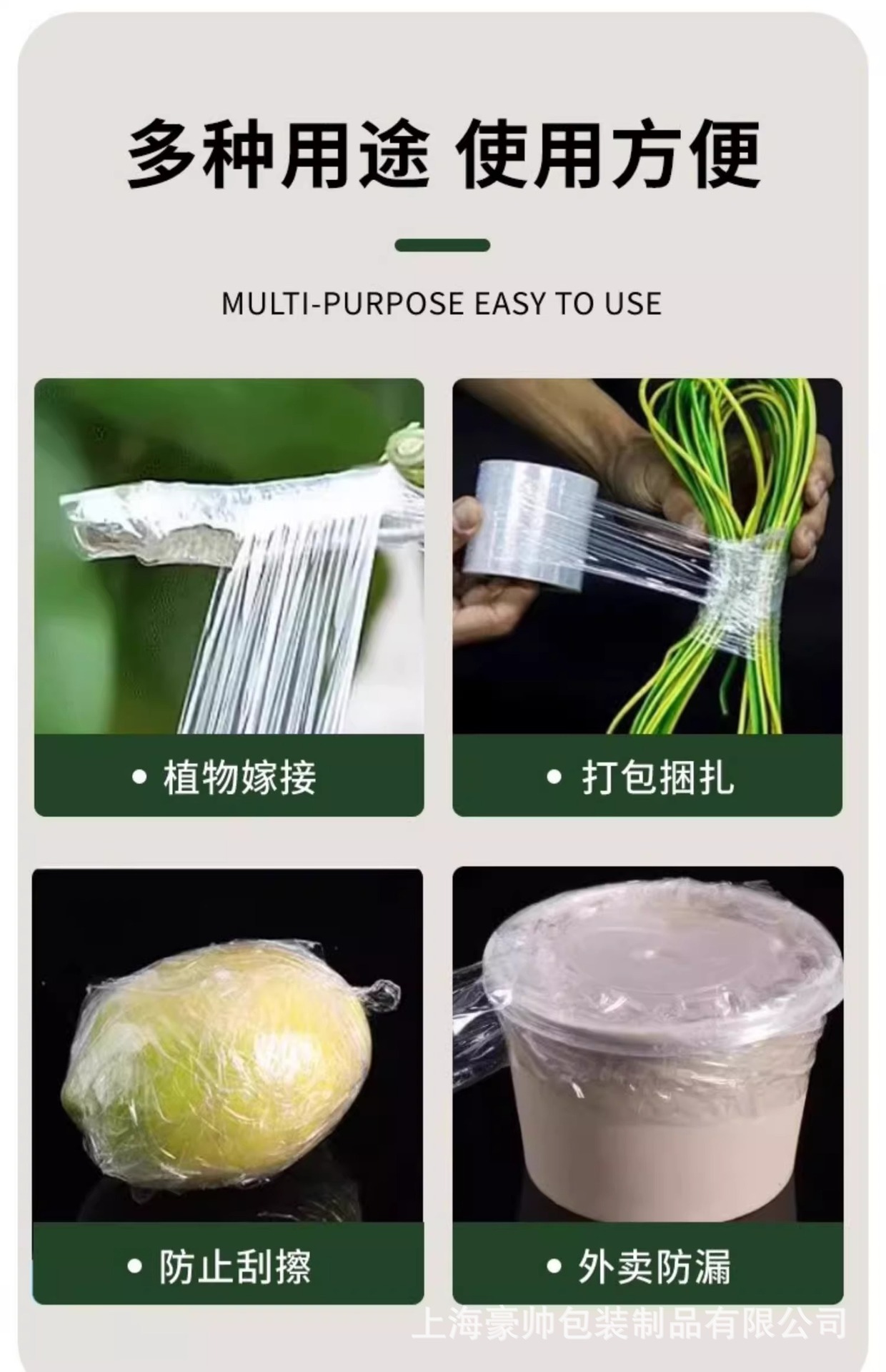 多种用途 使用方便

MULTI-PURPOSE EASY TO USE

• 植物嫁接

• 打包捆扎

• 防止刮擦

• 外卖防漏

上海豪帅包装制品有限公司