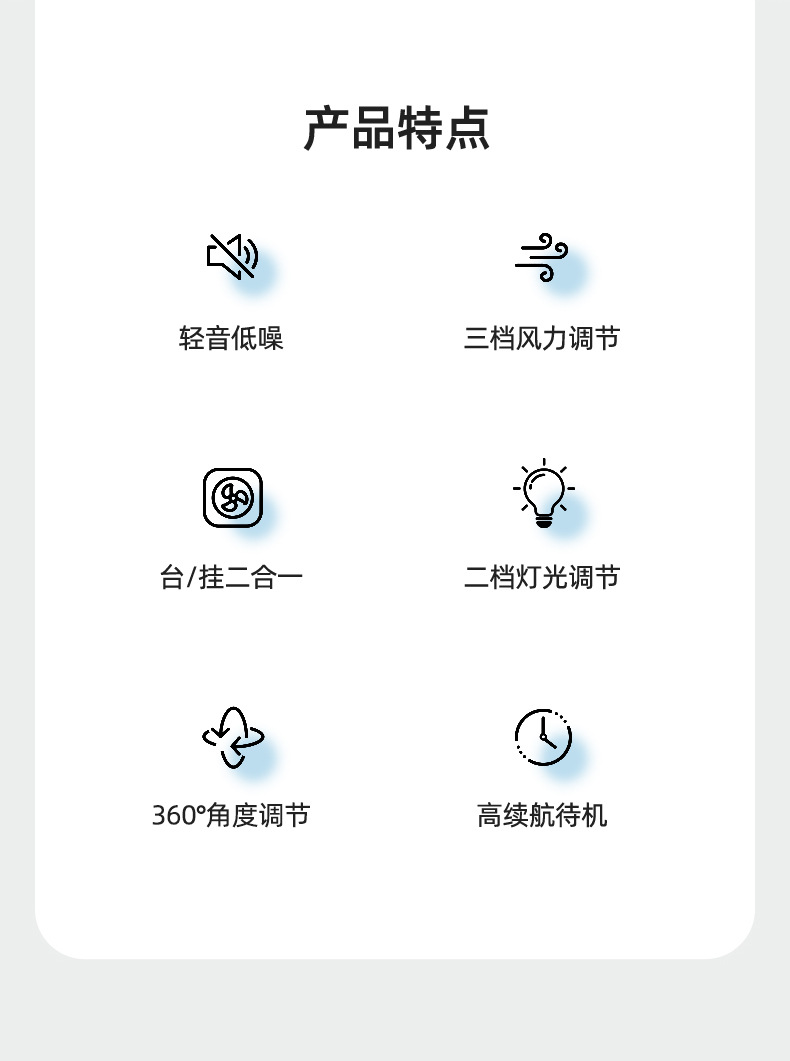 产品特点

轻音低噪

三档风力调节

台/挂二合一

二档灯光调节

360°角度调节

高续航待机