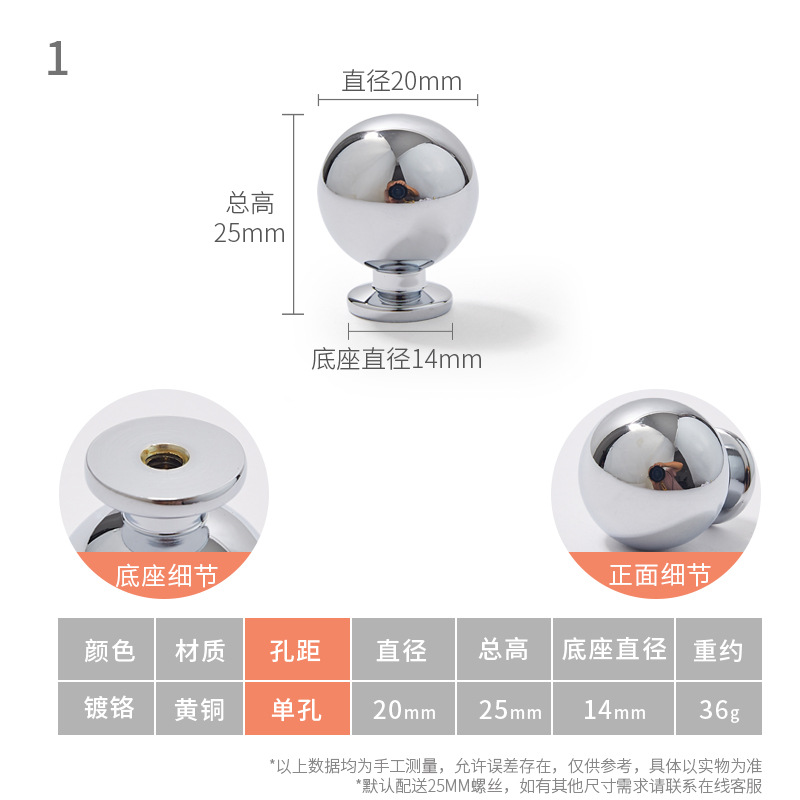 1

直径20mm

总高
25mm

底座直径14mm

底座细节

正面细节

| 颜色 | 材质 | 孔距 | 直径 | 总高 | 底座直径 | 重约 |
|---|---|---|---|---|---|---|
| 镀铬 | 黄铜 | 单孔 | 20mm | 25mm | 14mm | 36g |

*以上数据均为手工测量，允许误差存在，仅供参考，具体以实物为准
*默认配送25MM螺丝，如有其他尺寸需求请联系在线客服