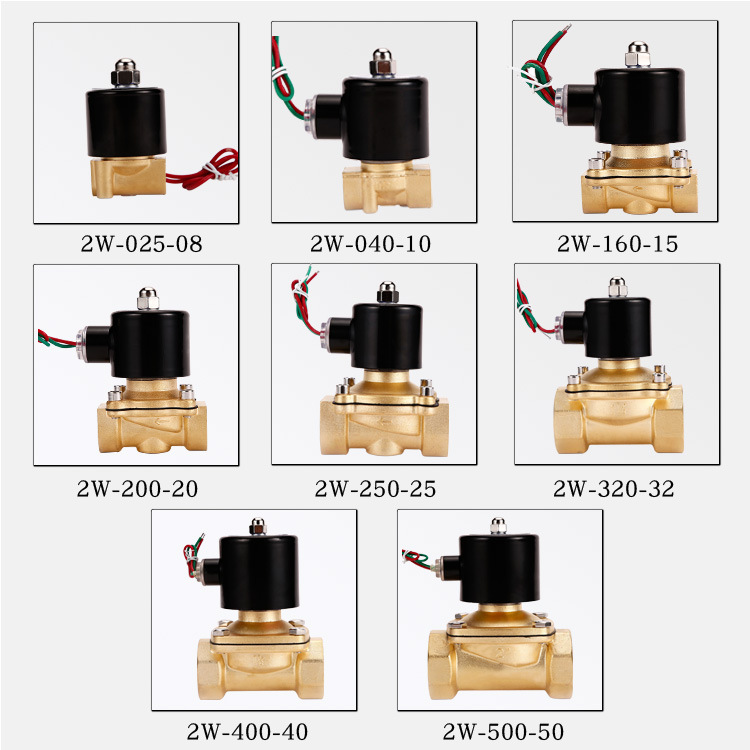 2W-025-08
2W-040-10
2W-160-15
2W-200-20
2W-250-25
2W-320-32
2W-400-40
2W-500-50