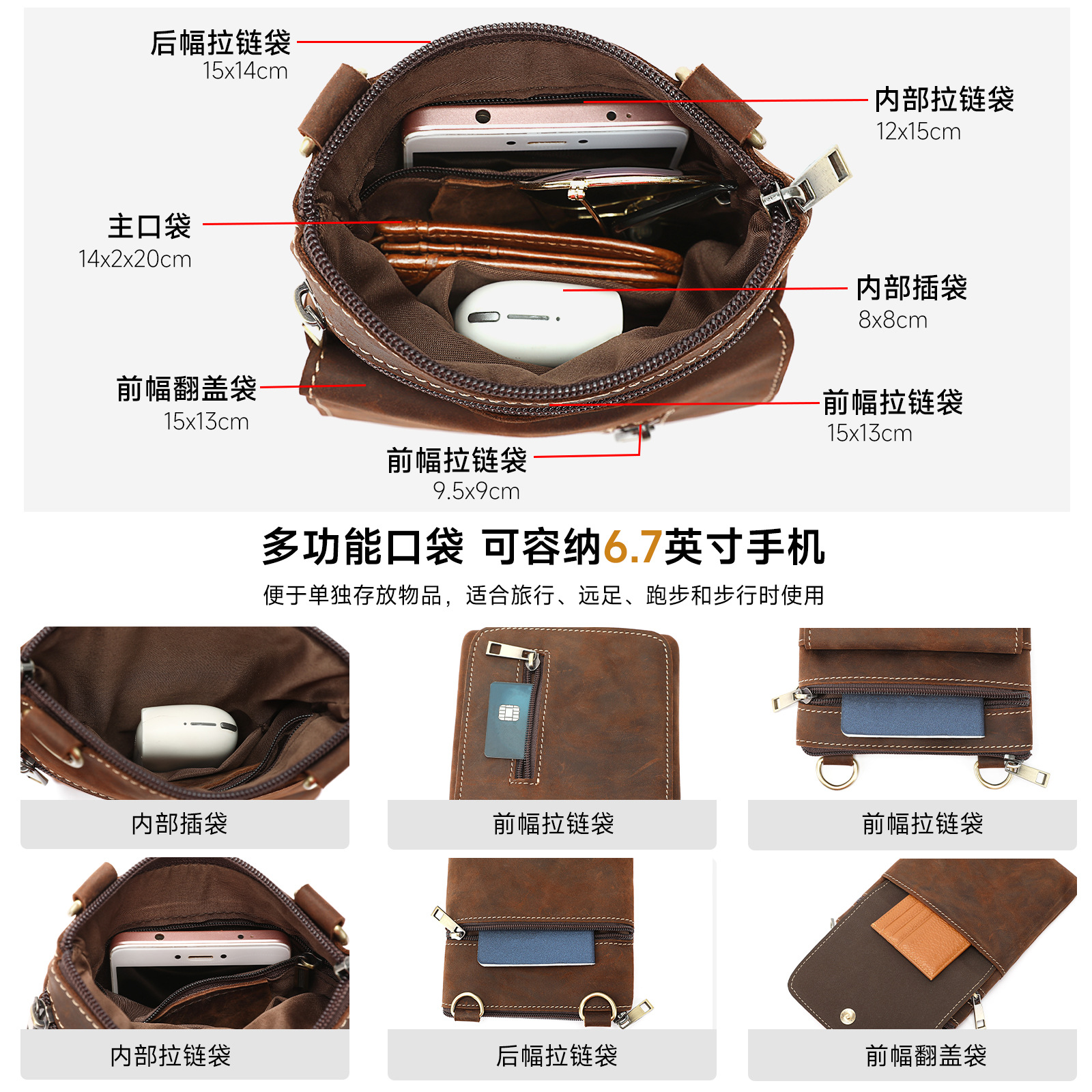 后幅拉链袋
15x14cm

内部拉链袋
12x15cm

主口袋
14x2x20cm

内部插袋
8x8cm

前幅翻盖袋
15x13cm

前幅拉链袋
15x13cm

前幅拉链袋
9.5x9cm

多功能口袋 可容纳6.7英寸手机

便于单独存放物品，适合旅行、远足、跑步和步行时使用

内部插袋

前幅拉链袋

前幅拉链袋

内部拉链袋

后幅拉链袋

前幅翻盖袋