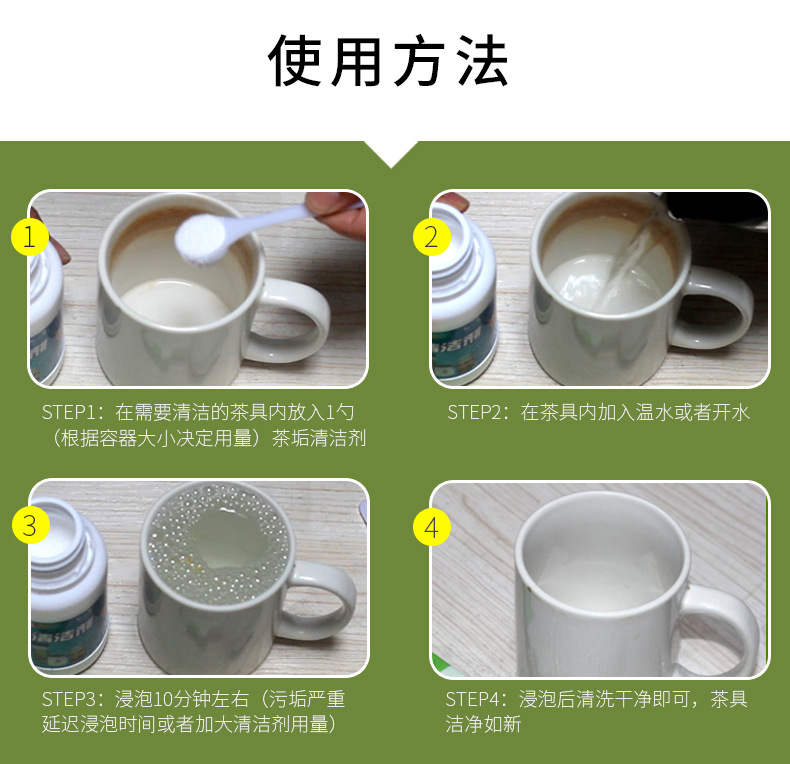 使用方法

1

清洁剂

STEP1：在需要清洁的茶具内放入1勺（根据容器大小决定用量）茶垢清洁剂

2

清洁剂

STEP2：在茶具内加入温水或者开水

3

清洁剂

STEP3：浸泡10分钟左右（污垢严重延迟浸泡时间或者加大清洁剂用量）

4

STEP4：浸泡后清洗干净即可，茶具洁净如新