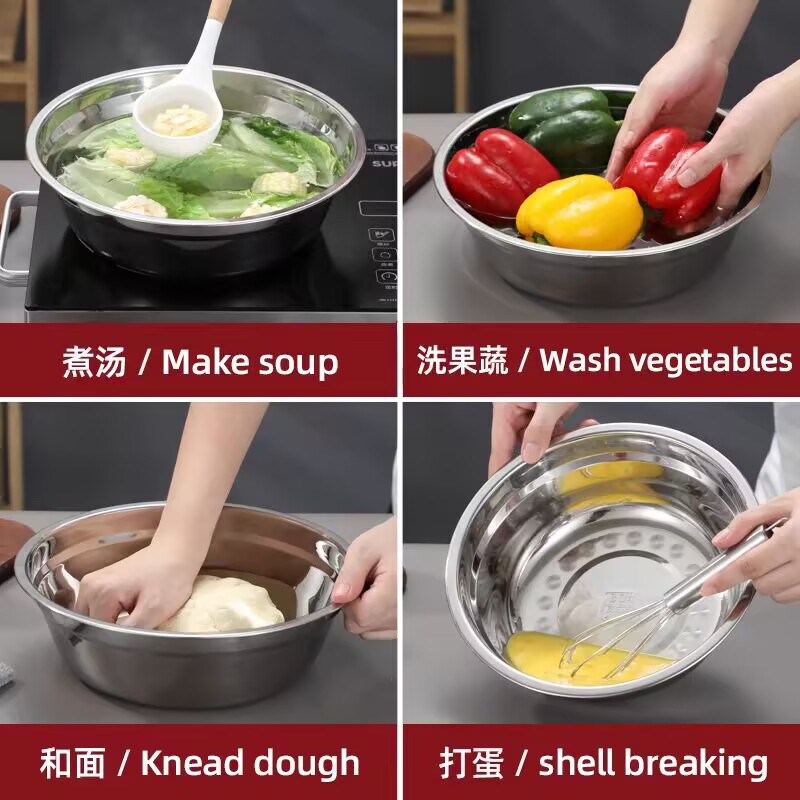 SUP

煮汤 / Make soup

洗果蔬 / Wash vegetables

和面 / Knead dough

打蛋 / shell breaking