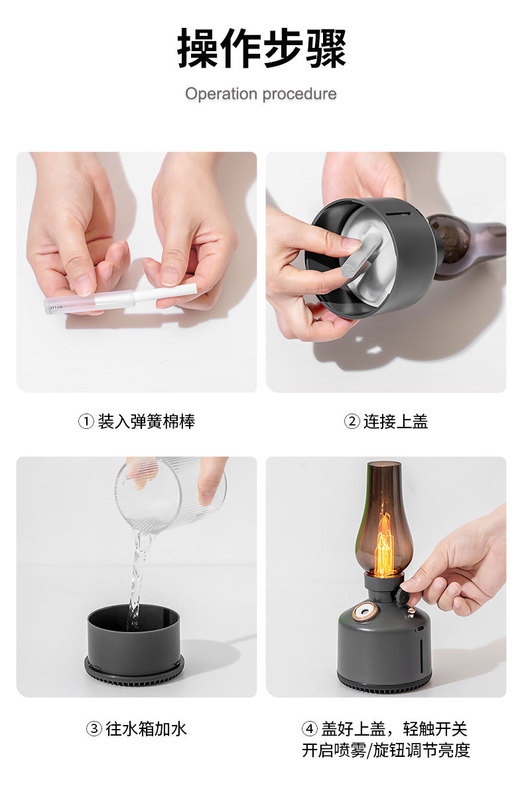 操作步骤

Operation procedure

① 装入弹簧棉棒

② 连接上盖

③ 往水箱加水

④ 盖好上盖，轻触开关开启喷雾/旋钮调节亮度