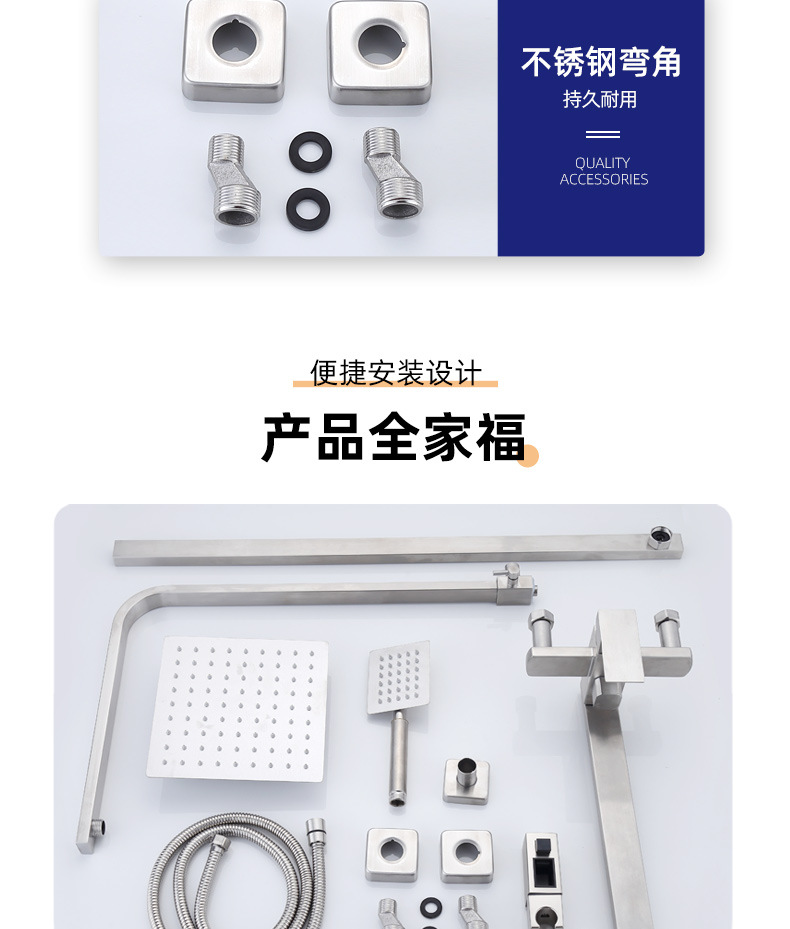 不锈钢弯角
持久耐用

QUALITY
ACCESSORIES

便捷安装设计
产品全家福