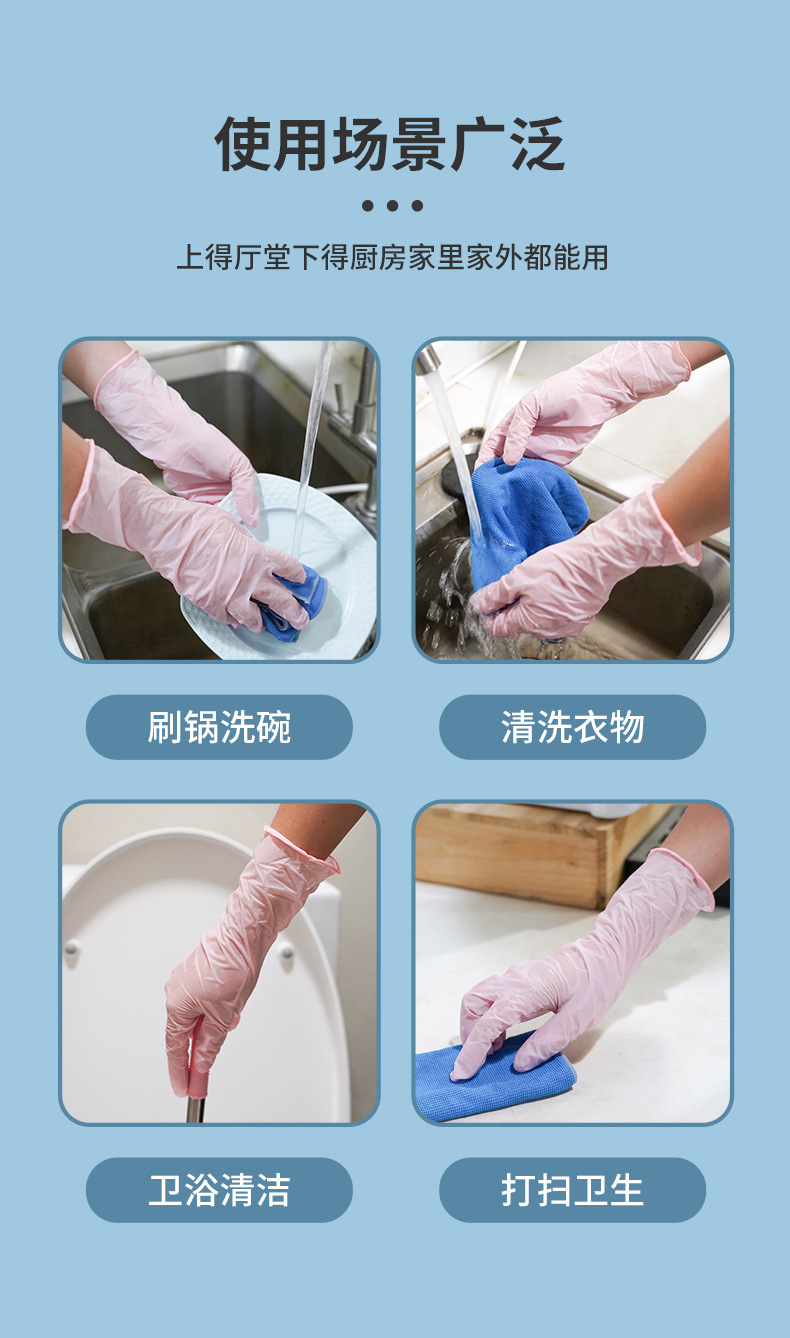 使用场景广泛

上得厅堂下得厨房家里家外都能用

刷锅洗碗

清洗衣物

卫浴清洁

打扫卫生