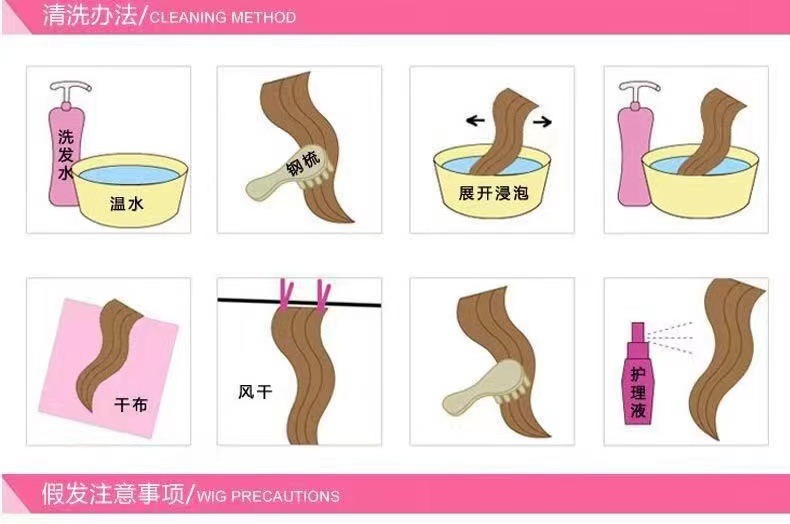 清洗办法/CLEANING METHOD

洗发水

温水

钢梳

展开浸泡

干布

风干

护理液

假发注意事项/WIG PRECAUTIONS