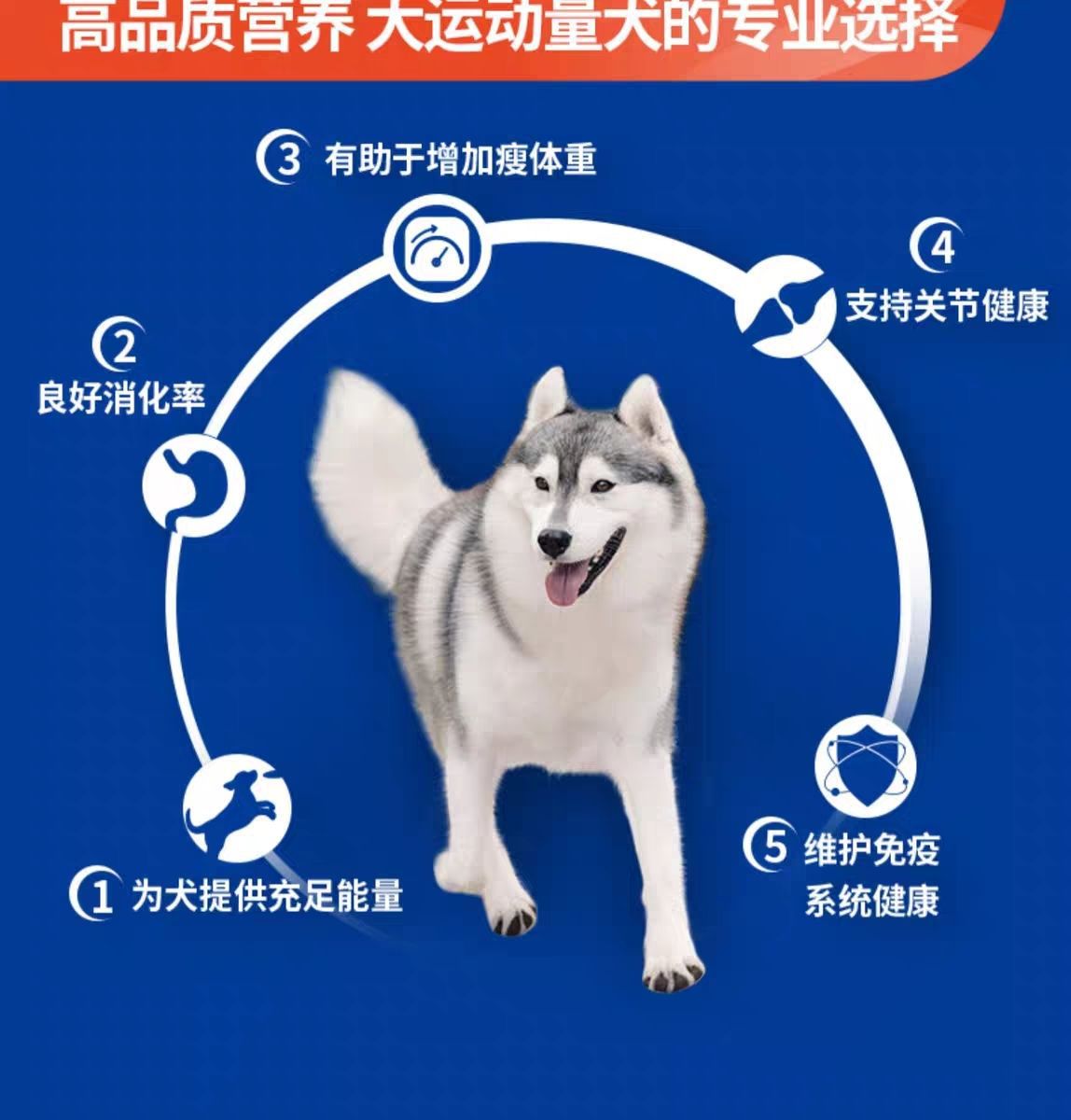 高品质营养 大运动量犬的专业选择

3 有助于增加瘦体重

4 支持关节健康

2 良好消化率

1 为犬提供充足能量

5 维护免疫系统健康