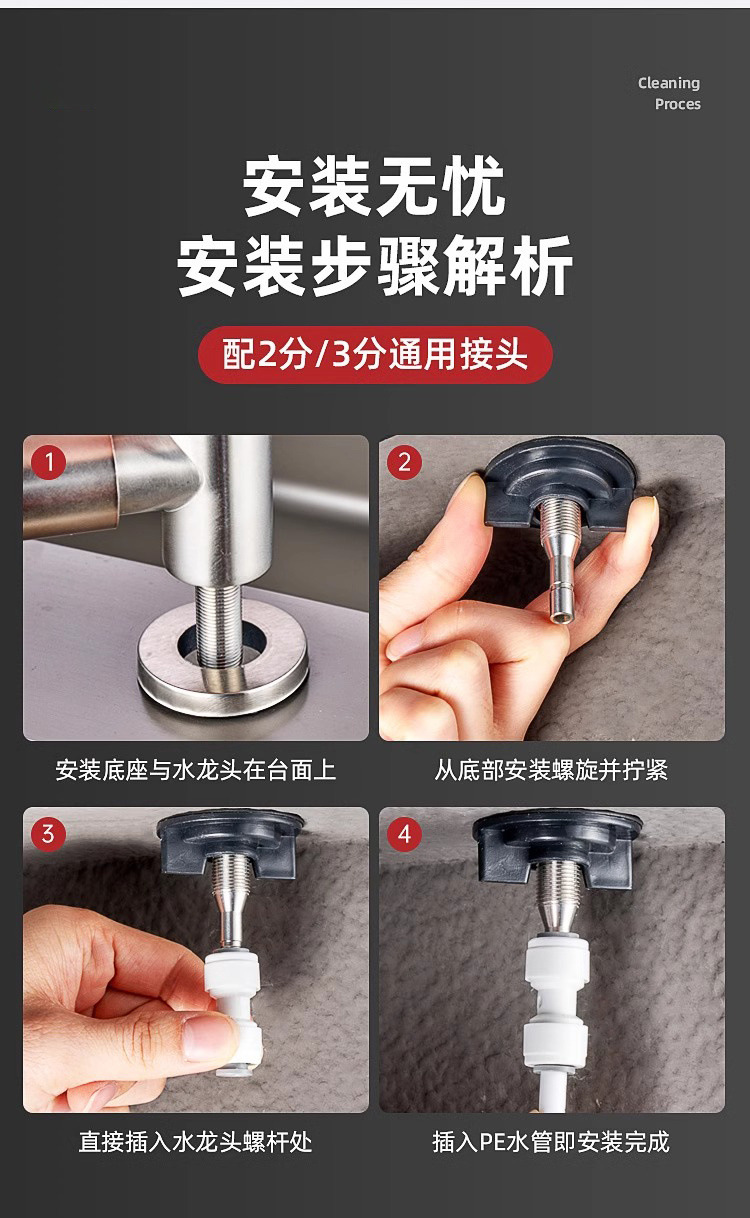 Cleaning
Proces

安装无忧
安装步骤解析

配2分/3分通用接头

1
安装底座与水龙头在台面上

2
从底部安装螺旋并拧紧

3
直接插入水龙头螺杆处

4
插入PE水管即安装完成