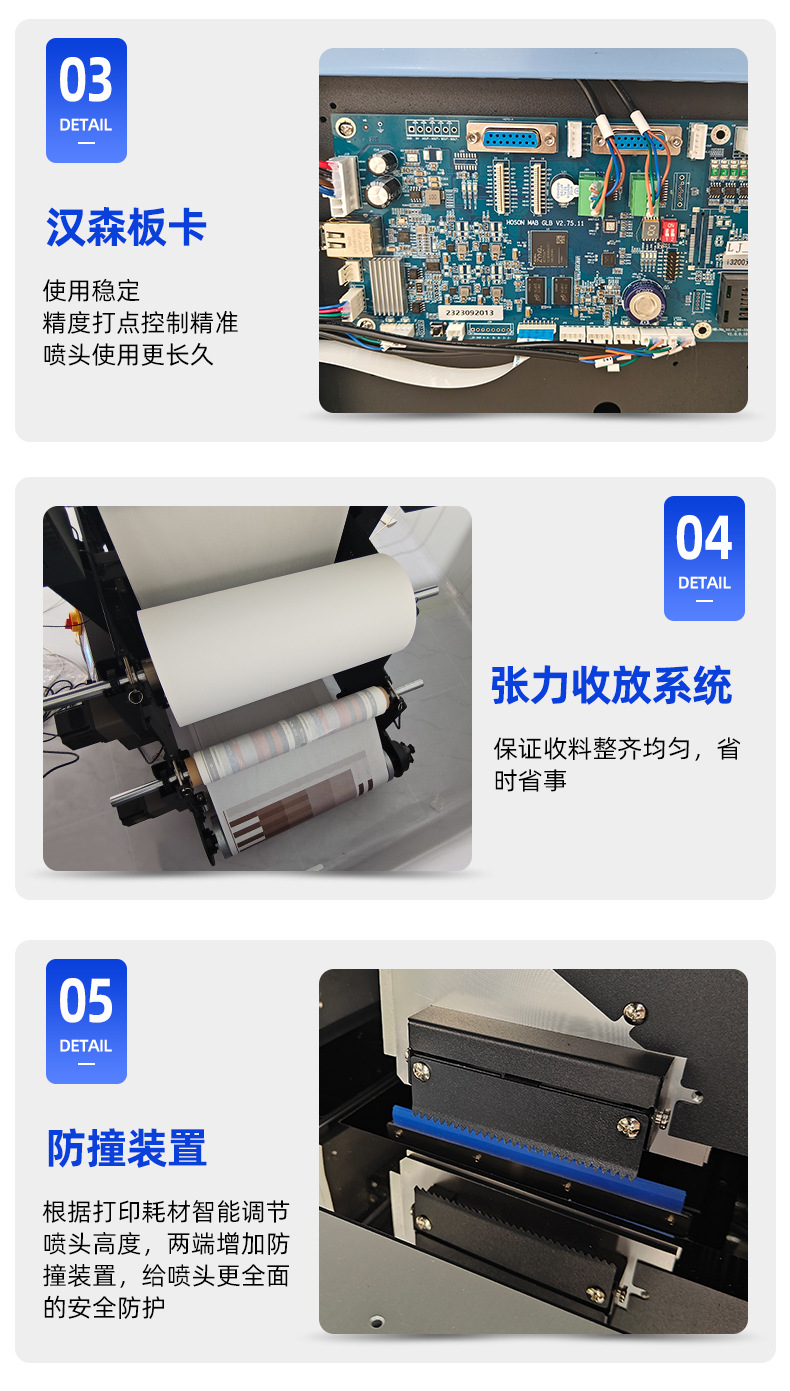 03
DETAIL

汉森板卡

使用稳定
精度打点控制精准
喷头使用更长久

HOSON MAB GLB V2.75.11
2323092013

04
DETAIL

张力收放系统

保证收料整齐均匀，省时省事

05
DETAIL

防撞装置

根据打印耗材智能调节喷头高度，两端增加防撞装置，给喷头更全面的安全防护